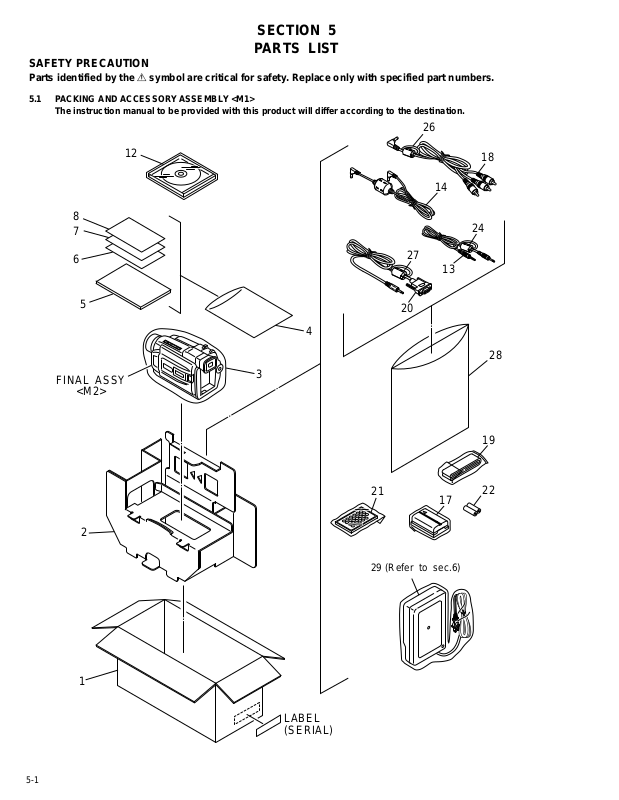 SECTION 5
PARTS LIST

SAFETY PRECAUTION
Parts identified by the ⚠ symbol are critical for safety. Replace only with specified part numbers.

5.1 PACKING AND ACCESSORY ASSEMBLY <M1>
The instruction manual to be provided with this product will differ according to the destination.

12
8
7
6
5
4
3
FINAL ASSY
<M2>
2
1
LABEL
(SERIAL)
26
18
14
24
27
13
20
28
19
21
17
22
29 (Refer to sec.6)

5-1