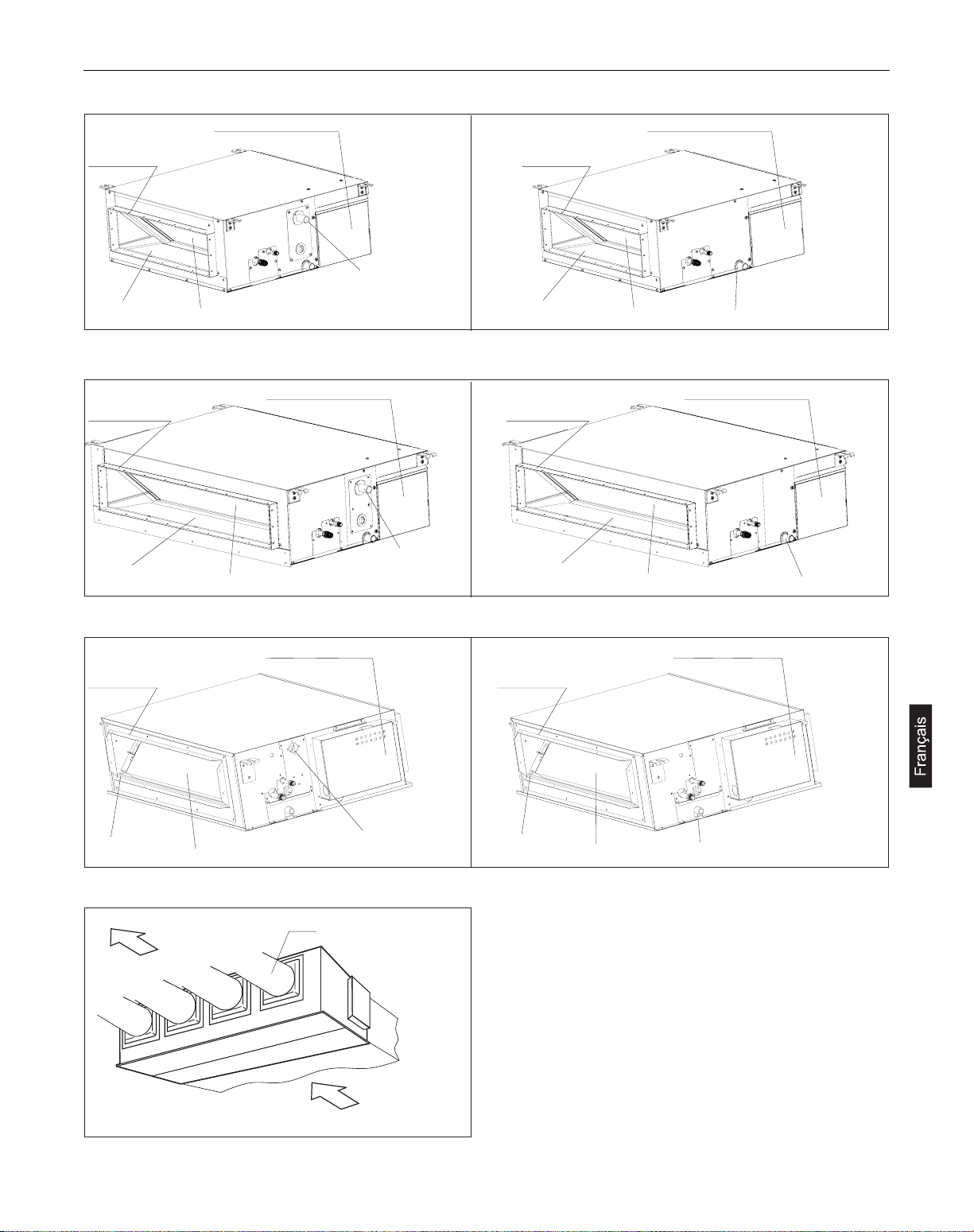 Français