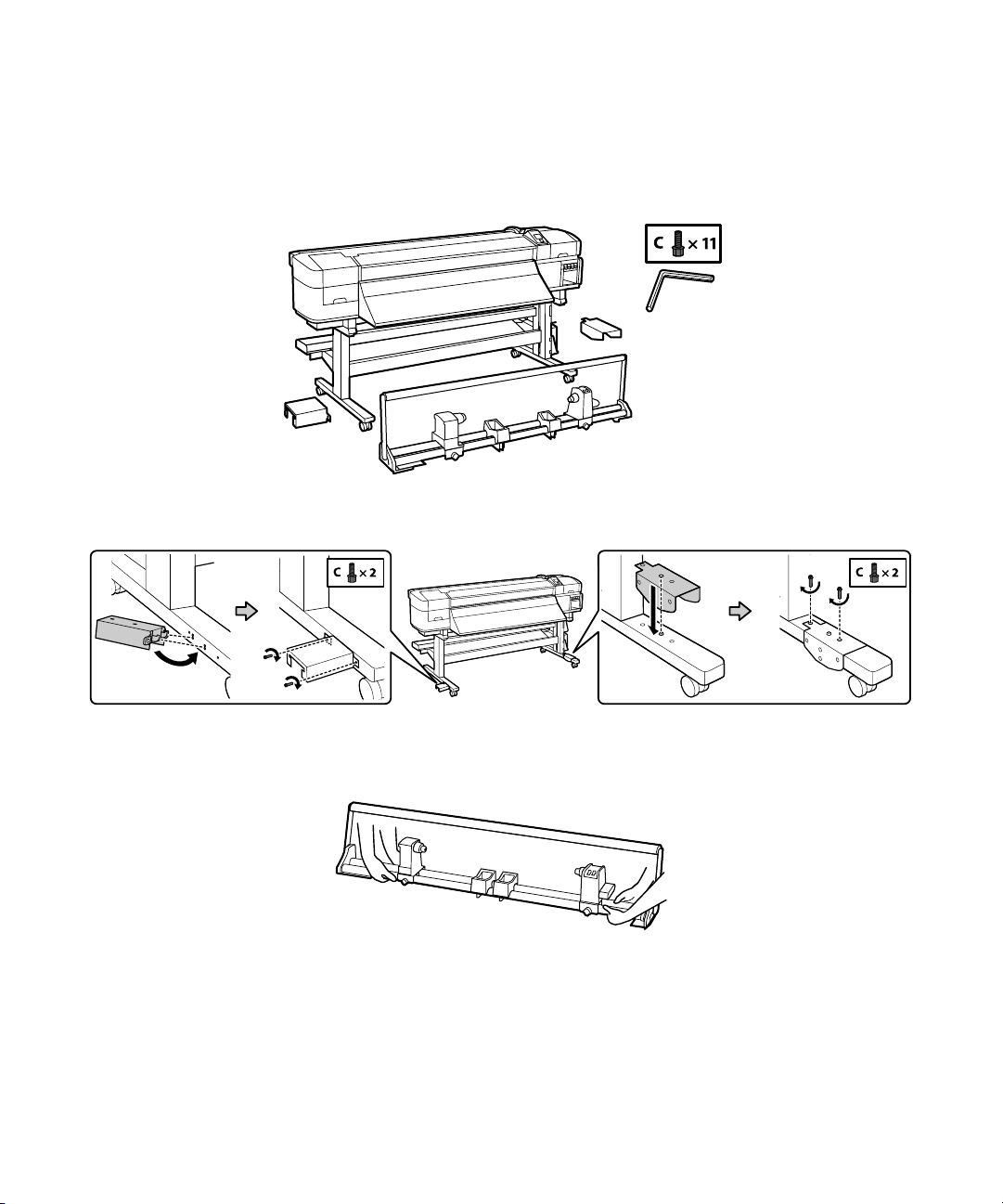 C × 11

C × 2

C × 2