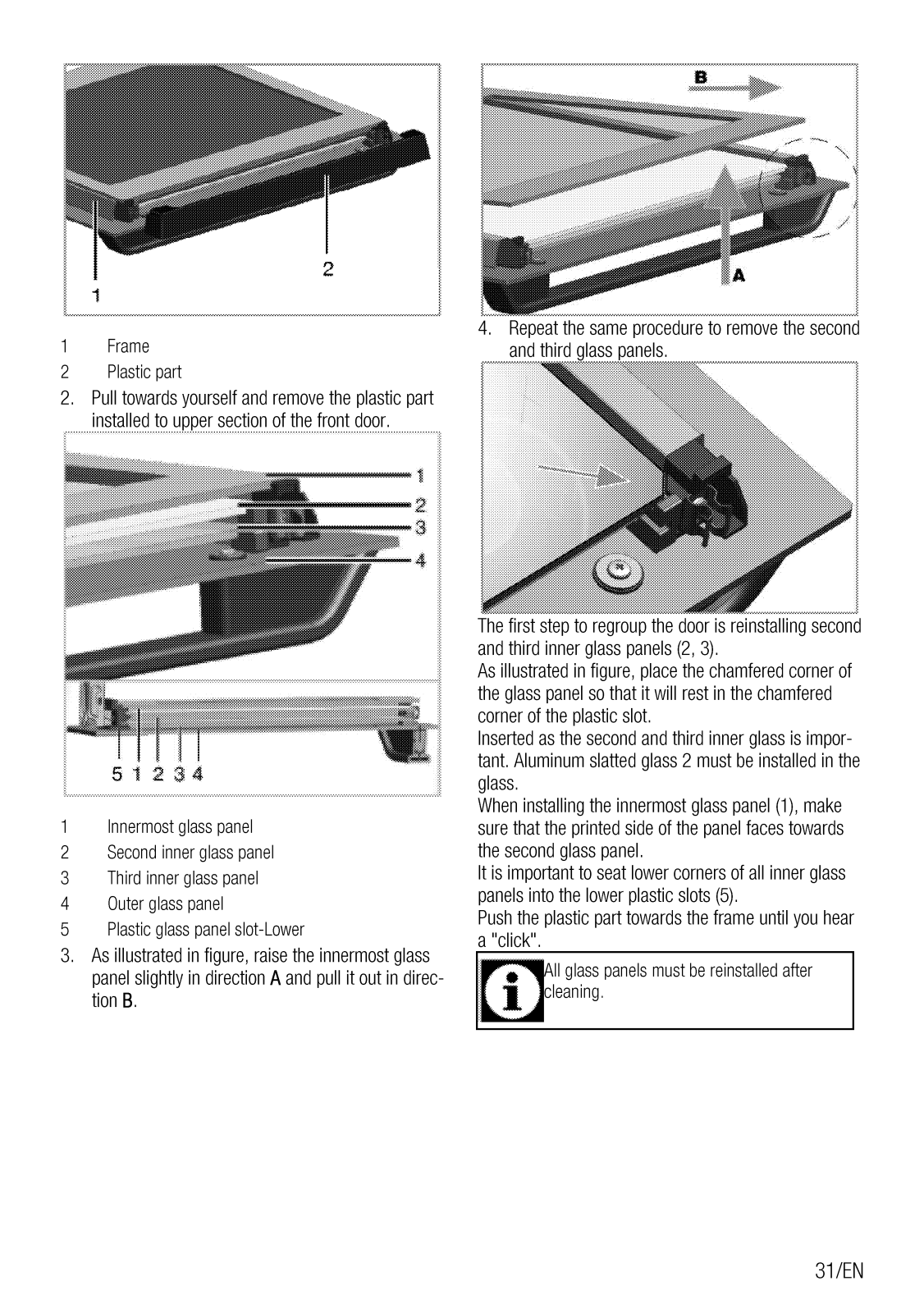 2

1

1 Frame

2 Plastic part

2. Pull towards yourself and remove the plastic part installed to upper section of the front door.

1
2
3
4

5 1 2 3 4

1 Innermost glass panel

2 Second inner glass panel

3 Third inner glass panel

4 Outer glass panel

5 Plastic glass panel slot-Lower

3. As illustrated in figure, raise the innermost glass panel slightly in direction A and pull it out in direction B.

B

A

4. Repeat the same procedure to remove the second and third glass panels.

The first step to regroup the door is reinstalling second and third inner glass panels (2, 3).

As illustrated in figure, place the chamfered corner of the glass panel so that it will rest in the chamfered corner of the plastic slot.

Inserted as the second and third inner glass is important. Aluminum slatted glass 2 must be installed in the glass.

When installing the innermost glass panel (1), make sure that the printed side of the panel faces towards the second glass panel.

It is important to seat lower corners of all inner glass panels into the lower plastic slots (5).

Push the plastic part towards the frame until you hear a "click".

All glass panels must be reinstalled after cleaning.

31/EN