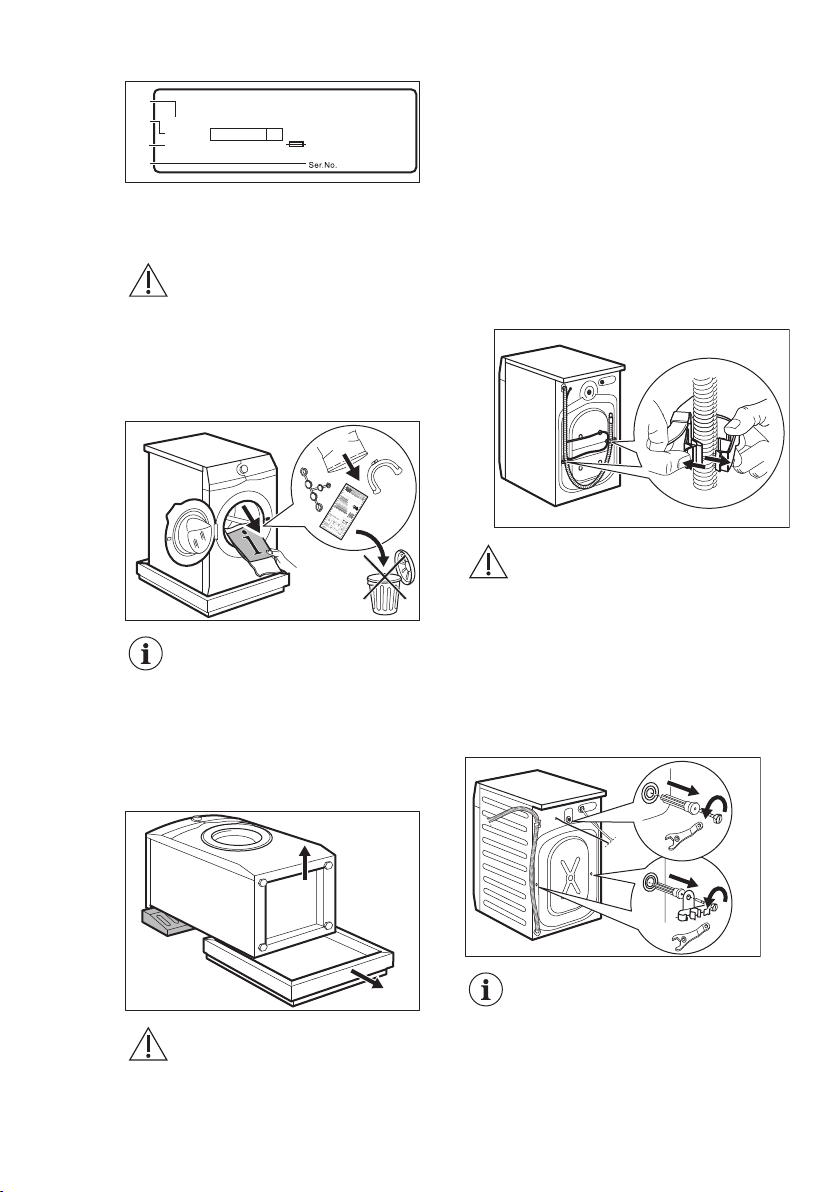 Ser.No.