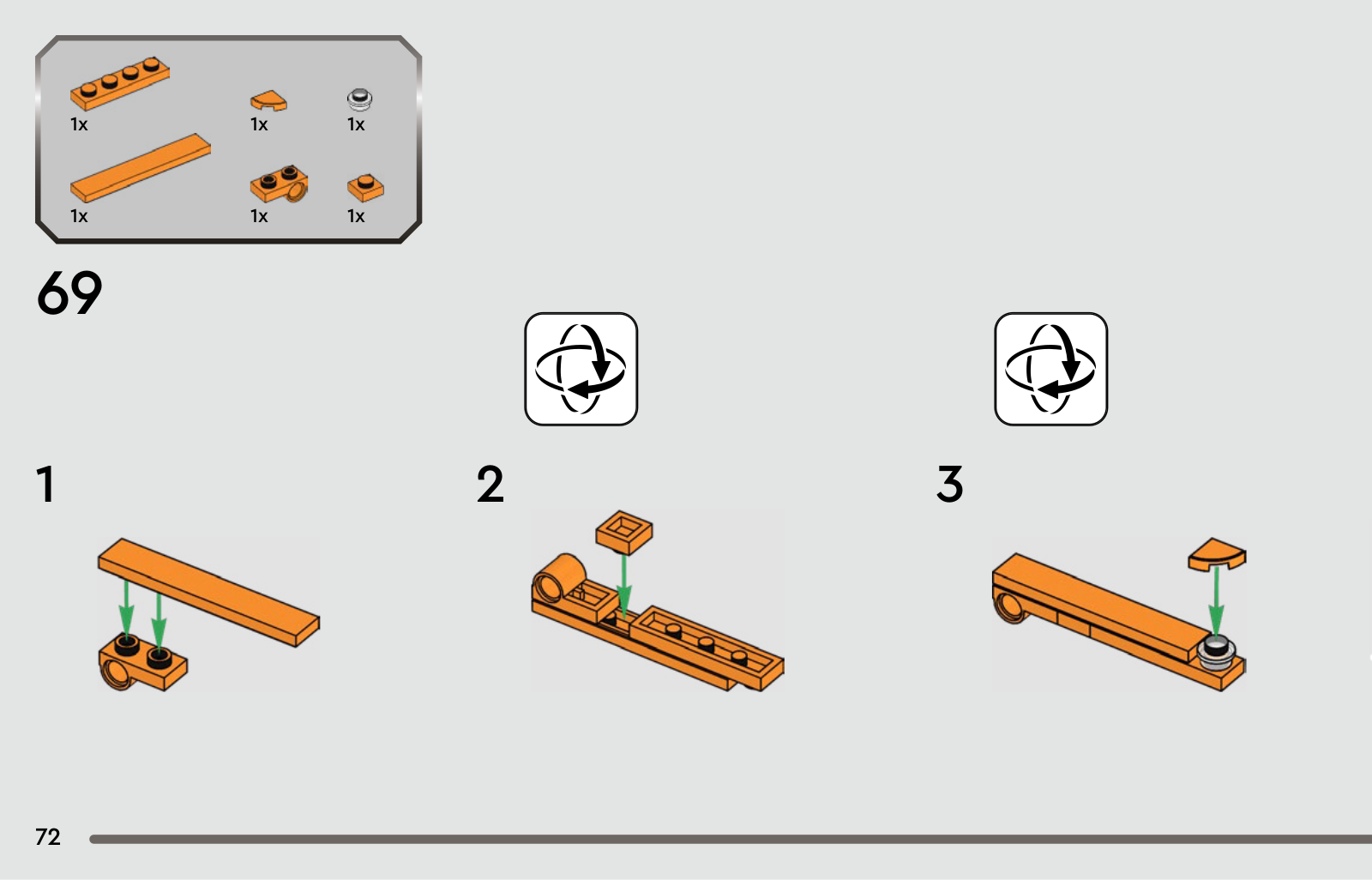 1x
1x
1x
1x
1x
1x

69

1

2

3

72