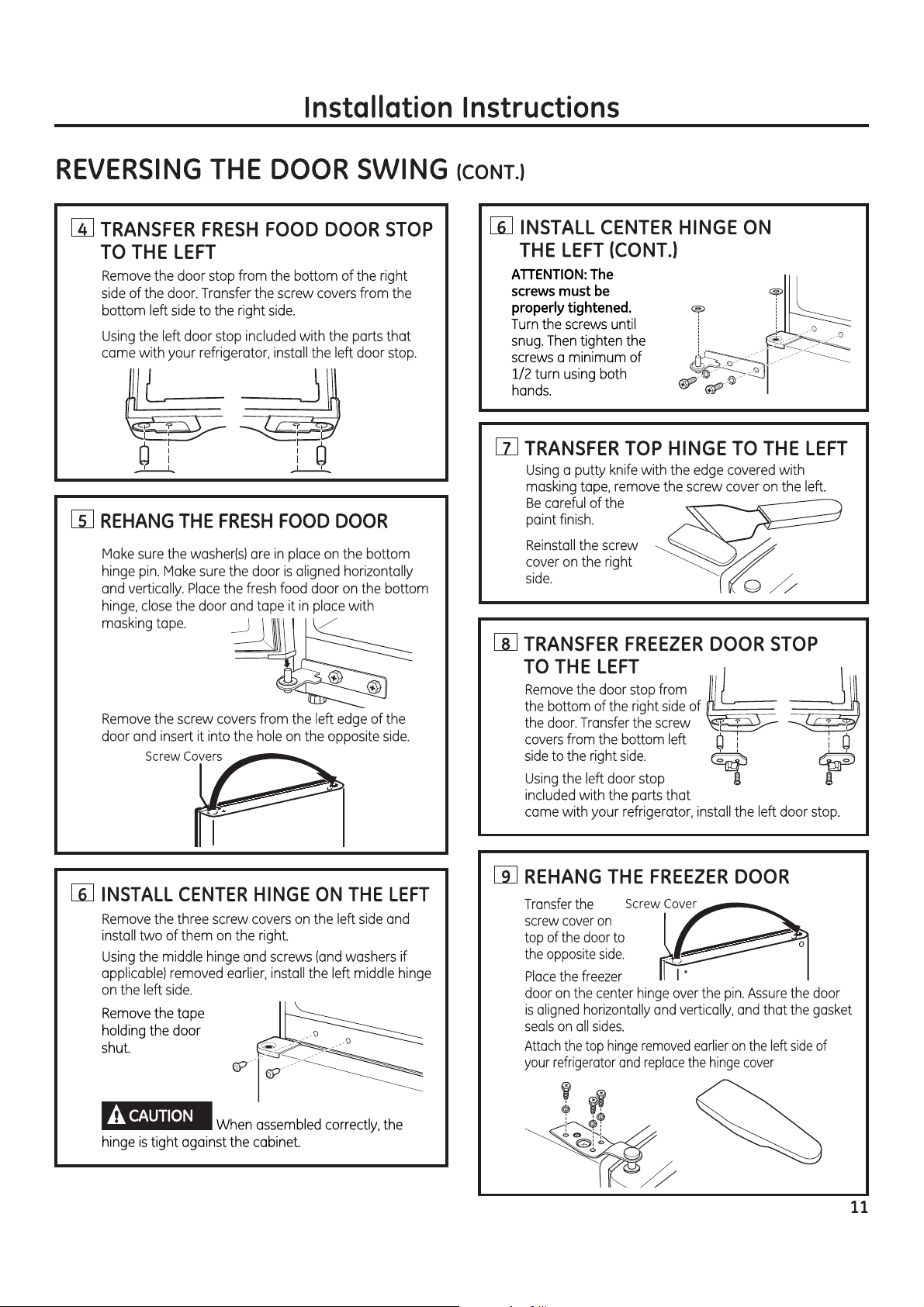 Installation Instructions

REVERSING THE DOOR SWING (CONT.)

4 TRANSFER FRESH FOOD DOOR STOP TO THE LEFT

Remove the door stop from the bottom of the right side of the door. Transfer the screw covers from the bottom left side to the right side.

Using the left door stop included with the parts that came with your refrigerator, install the left door stop.

5 REHANG THE FRESH FOOD DOOR

Make sure the washer(s) are in place on the bottom hinge pin. Make sure the door is aligned horizontally and vertically. Place the fresh food door on the bottom hinge, close the door and tape it in place with masking tape.

Remove the screw covers from the left edge of the door and insert it into the hole on the opposite side.

Screw Covers

6 INSTALL CENTER HINGE ON THE LEFT

Remove the three screw covers on the left side and install two of them on the right.

Using the middle hinge and screws (and washers if applicable) removed earlier, install the left middle hinge on the left side.

Remove the tape holding the door shut.

CAUTION When assembled correctly, the hinge is tight against the cabinet.

6 INSTALL CENTER HINGE ON THE LEFT (CONT.)

ATTENTION: The screws must be properly tightened. Turn the screws until snug. Then tighten the screws a minimum of 1/2 turn using both hands.

7 TRANSFER TOP HINGE TO THE LEFT

Using a putty knife with the edge covered with masking tape, remove the screw cover on the left. Be careful of the paint finish.

Reinstall the screw cover on the right side.

8 TRANSFER FREEZER DOOR STOP TO THE LEFT

Remove the door stop from the bottom of the right side of the door. Transfer the screw covers from the bottom left side to the right side.

Using the left door stop included with the parts that came with your refrigerator, install the left door stop.

9 REHANG THE FREEZER DOOR

Transfer the screw cover on top of the door to the opposite side.

Screw Cover

Place the freezer door on the center hinge over the pin. Assure the door is aligned horizontally and vertically, and that the gasket seals on all sides.

Attach the top hinge removed earlier on the left side of your refrigerator and replace the hinge cover

11