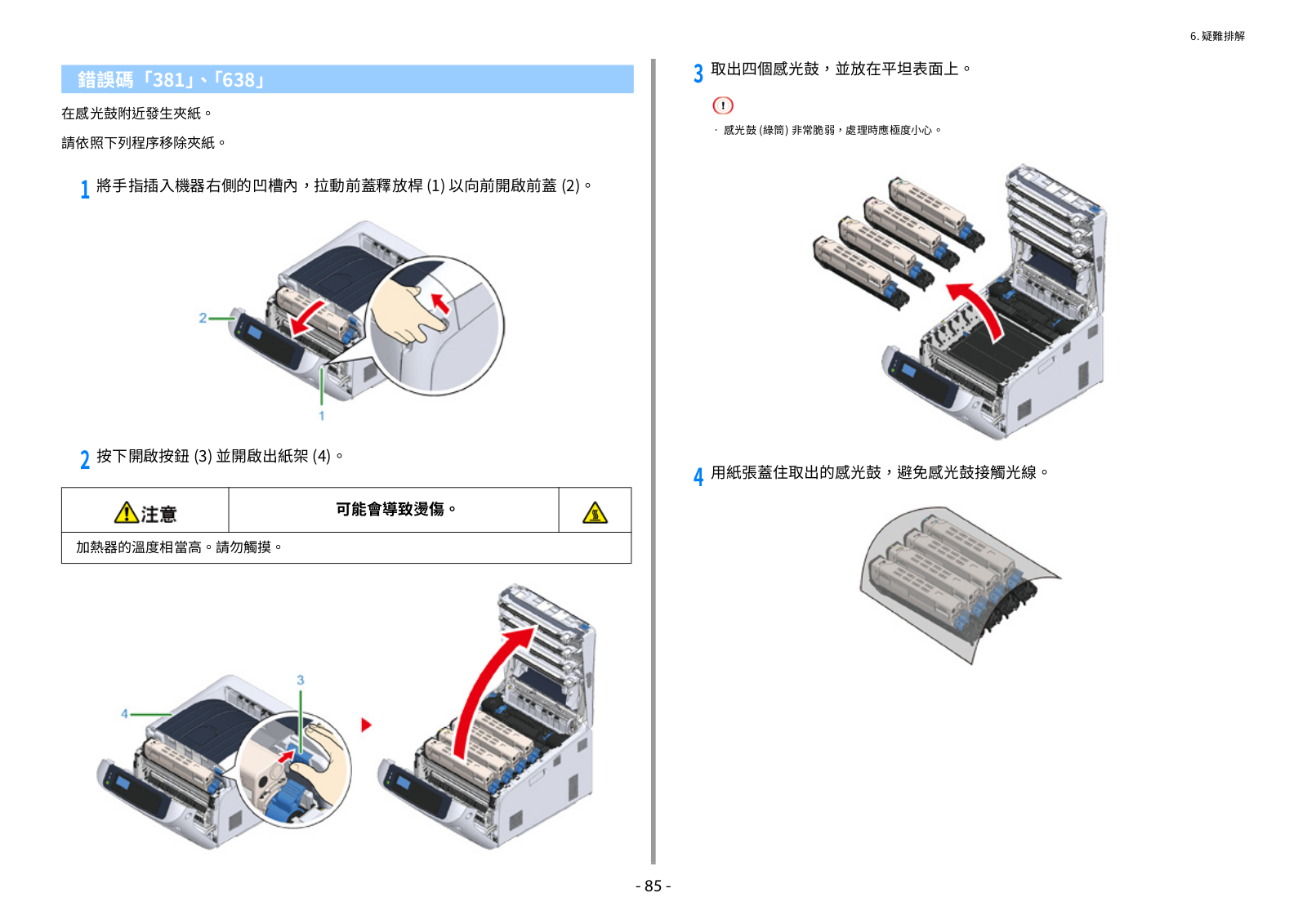 6. 疑難排解

錯誤碼「381」、「638」

在感光鼓附近發生夾紙。

請依照下列程序移除夾紙。

1 將手指插入機器右側的凹槽內，拉動前蓋釋放桿 (1) 以向前開啟前蓋 (2)。

2

1

2 按下開啟按鈕 (3) 並開啟出紙架 (4)。

| 注意 | 可能會導致燙傷。 | |
|---|---|---|
| 加熱器的溫度相當高。請勿觸摸。 | | |

3

4

3 取出四個感光鼓，並放在平坦表面上。

· 感光鼓 (綠筒) 非常脆弱，處理時應極度小心。

4 用紙張蓋住取出的感光鼓，避免感光鼓接觸光線。

- 85 -