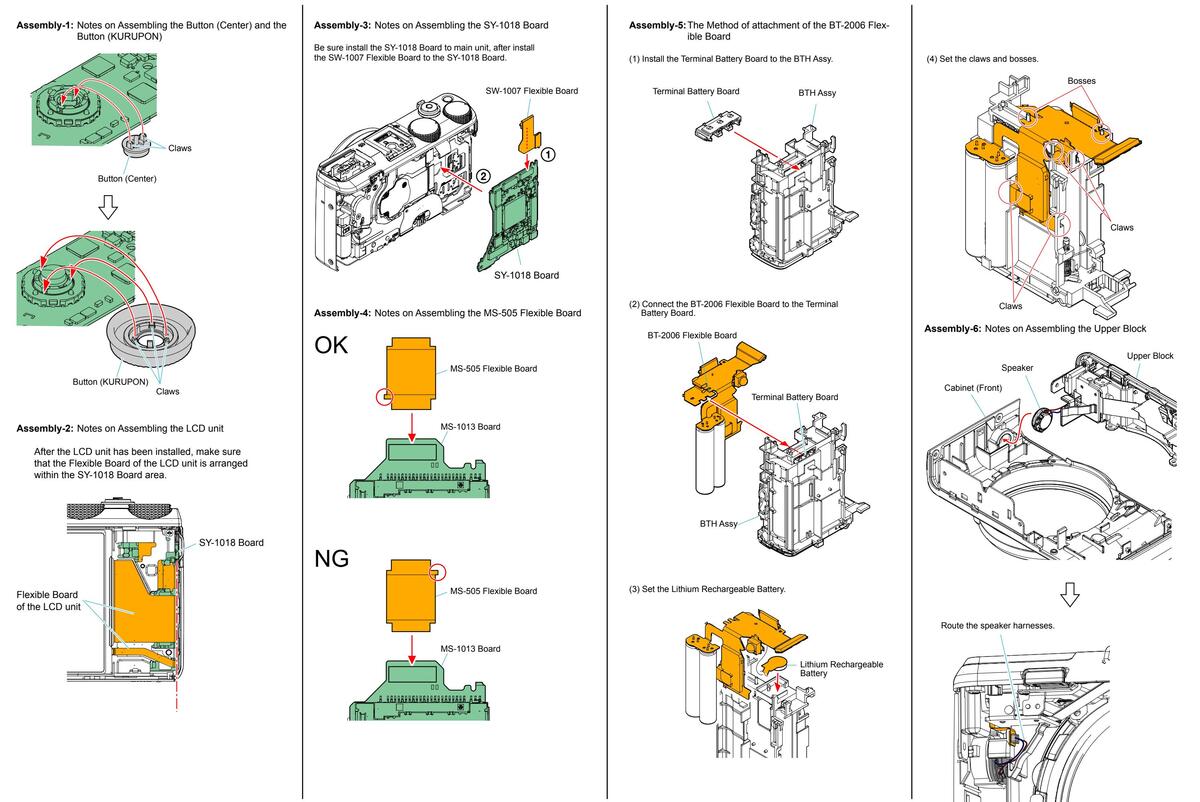 **Assembly-1:** Notes on Assembling the Button (Center) and the Button (KURUPON)

Claws

Button (Center)

Button (KURUPON)

Claws

**Assembly-2:** Notes on Assembling the LCD unit

After the LCD unit has been installed, make sure that the Flexible Board of the LCD unit is arranged within the SY-1018 Board area.

SY-1018 Board

Flexible Board of the LCD unit

**Assembly-3:** Notes on Assembling the SY-1018 Board

Be sure install the SY-1018 Board to main unit, after install the SW-1007 Flexible Board to the SY-1018 Board.

SW-1007 Flexible Board

1

2

SY-1018 Board

**Assembly-4:** Notes on Assembling the MS-505 Flexible Board

OK

MS-505 Flexible Board

MS-1013 Board

NG

MS-505 Flexible Board

MS-1013 Board

**Assembly-5:** The Method of attachment of the BT-2006 Flexible Board

(1) Install the Terminal Battery Board to the BTH Assy.

Terminal Battery Board

BTH Assy

(2) Connect the BT-2006 Flexible Board to the Terminal Battery Board.

BT-2006 Flexible Board

Terminal Battery Board

BTH Assy

(3) Set the Lithium Rechargeable Battery.

Lithium Rechargeable Battery

(4) Set the claws and bosses.

Bosses

Claws

Claws

**Assembly-6:** Notes on Assembling the Upper Block

Speaker

Upper Block

Cabinet (Front)

Route the speaker harnesses.