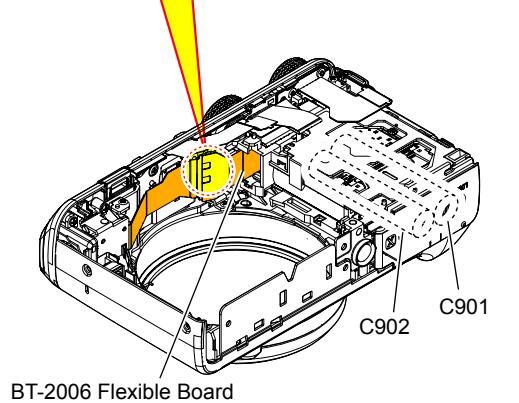 C901
C902
BT-2006 Flexible Board