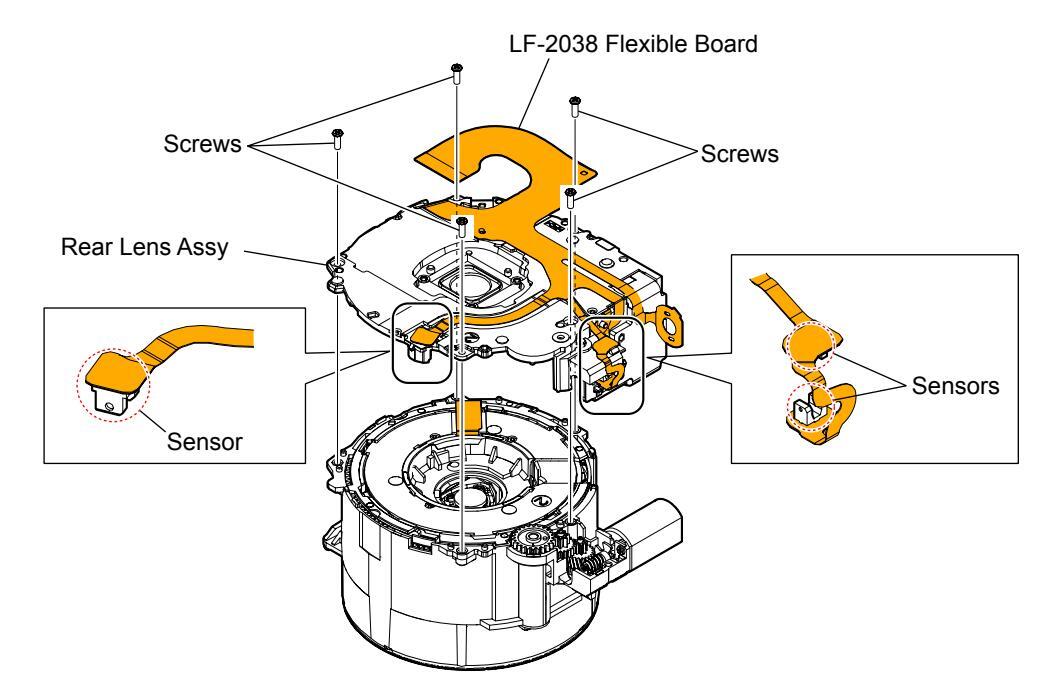 LF-2038 Flexible Board

Screws

Screws

Rear Lens Assy

Sensors

Sensor