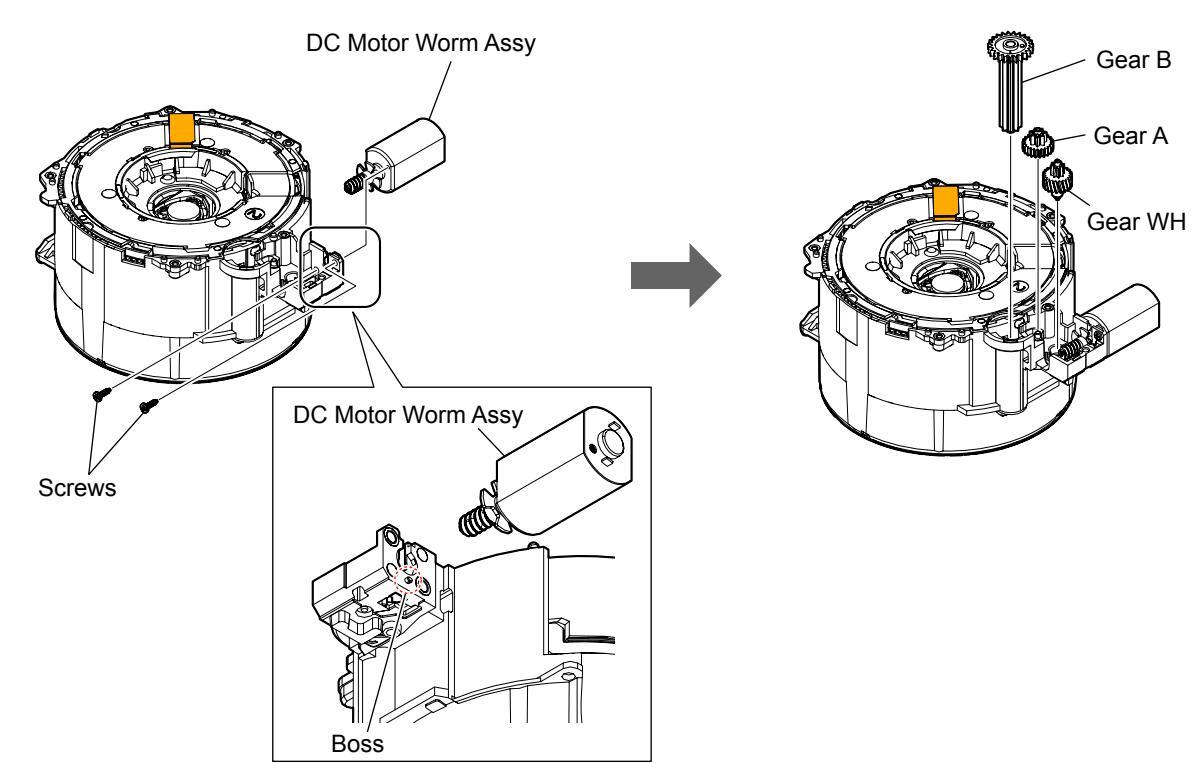 DC Motor Worm Assy

Screws

DC Motor Worm Assy

Boss

Gear B

Gear A

Gear WH