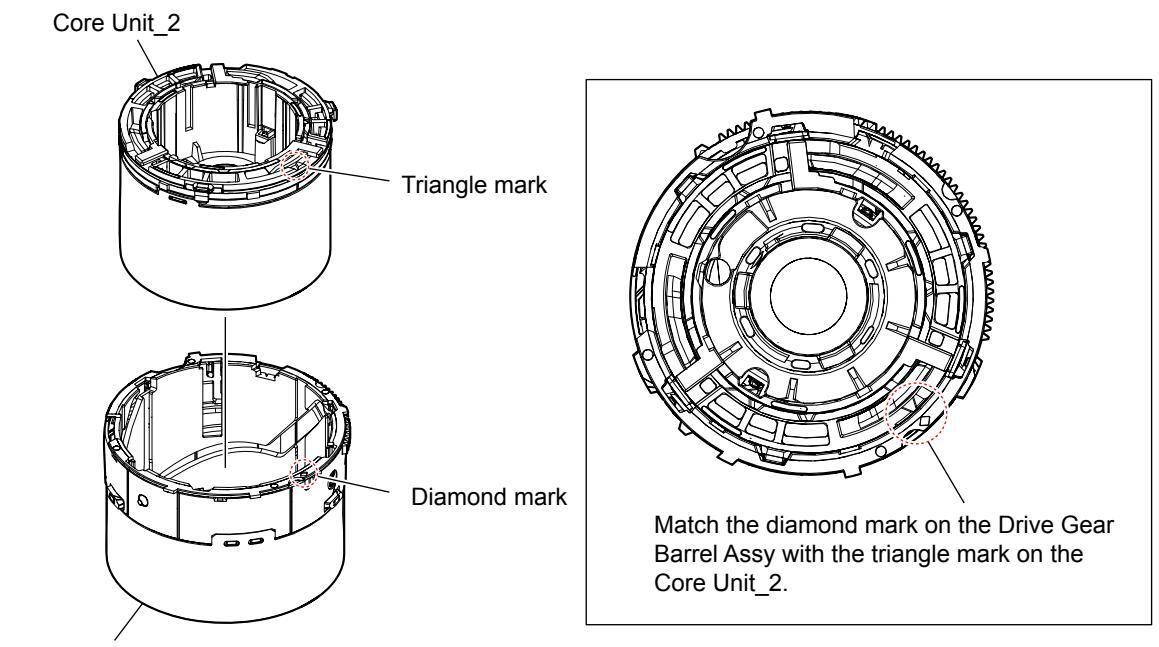 Core Unit_2

Triangle mark

Diamond mark

Match the diamond mark on the Drive Gear Barrel Assy with the triangle mark on the Core Unit_2.