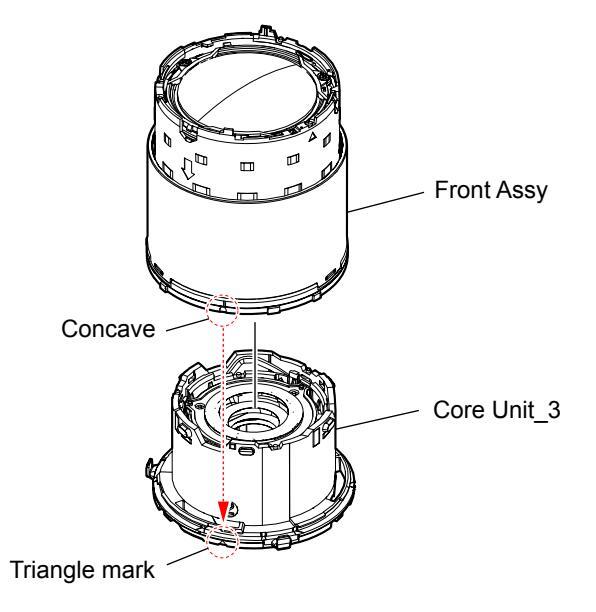 Front Assy

Concave

Core Unit_3

Triangle mark