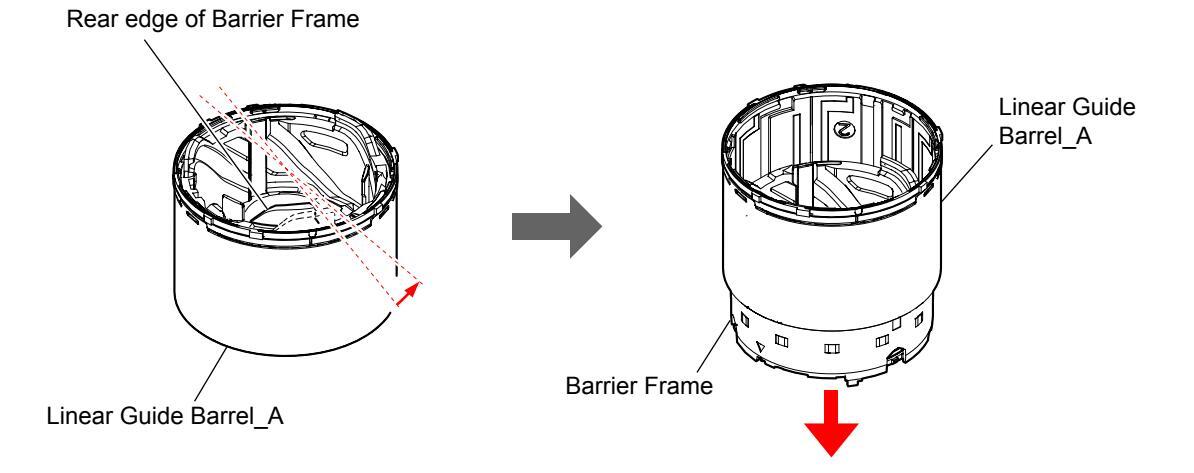 Rear edge of Barrier Frame

Linear Guide Barrel_A

Linear Guide Barrel_A

Barrier Frame