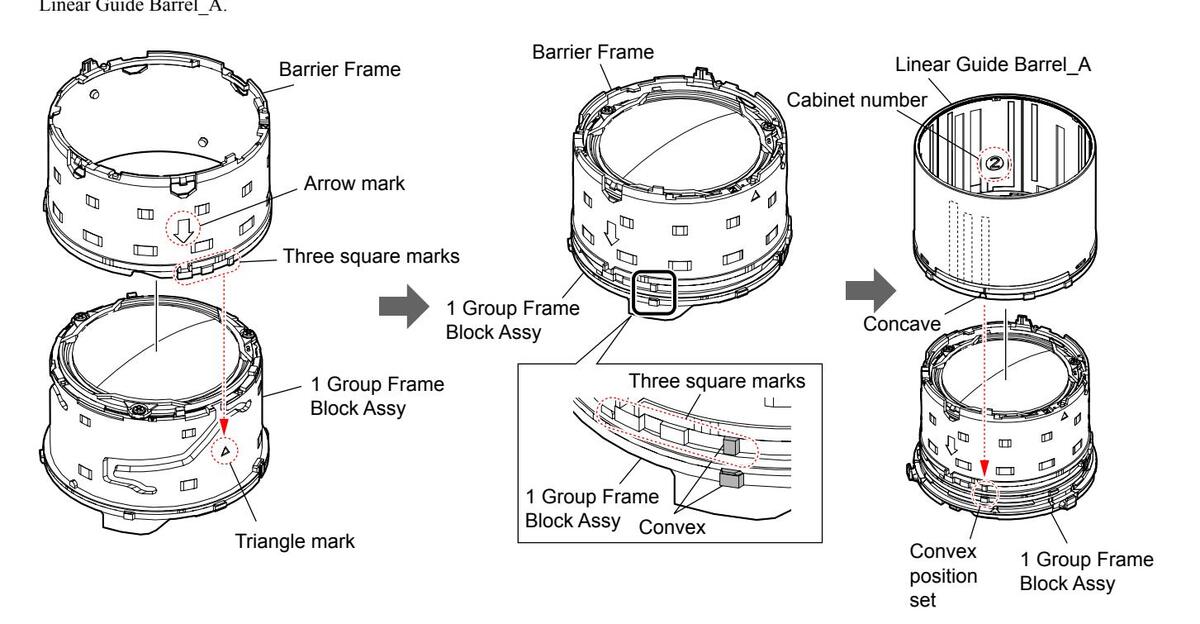 Linear Guide Barrel_A.

Barrier Frame

Arrow mark

Three square marks

1 Group Frame Block Assy

Triangle mark

Barrier Frame

1 Group Frame Block Assy

Three square marks

1 Group Frame Block Assy

Convex

Linear Guide Barrel_A

Cabinet number

②

Concave

Convex position set

1 Group Frame Block Assy