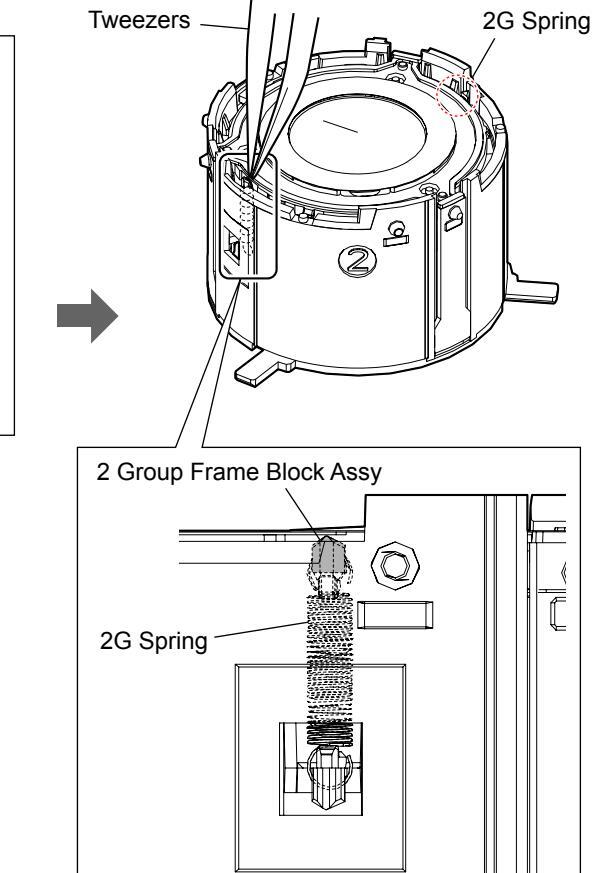 Tweezers

2G Spring

2

2 Group Frame Block Assy

2G Spring