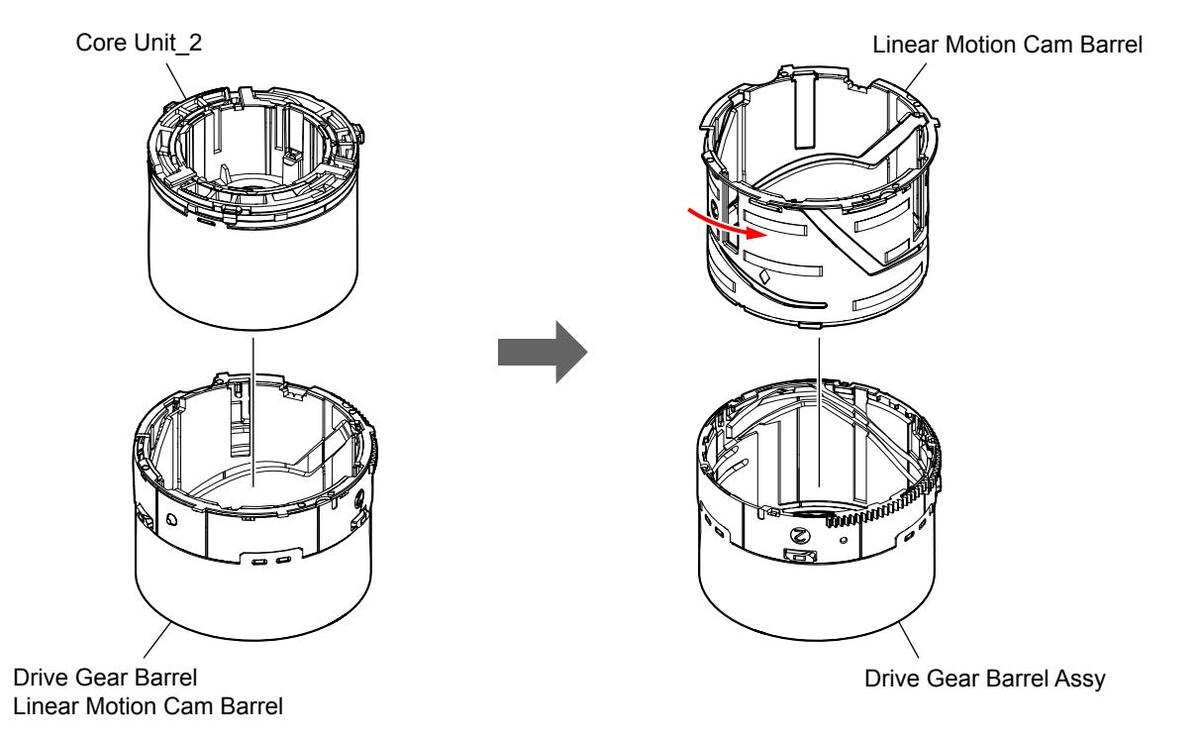 Core Unit_2

Drive Gear Barrel
Linear Motion Cam Barrel

Linear Motion Cam Barrel

Drive Gear Barrel Assy