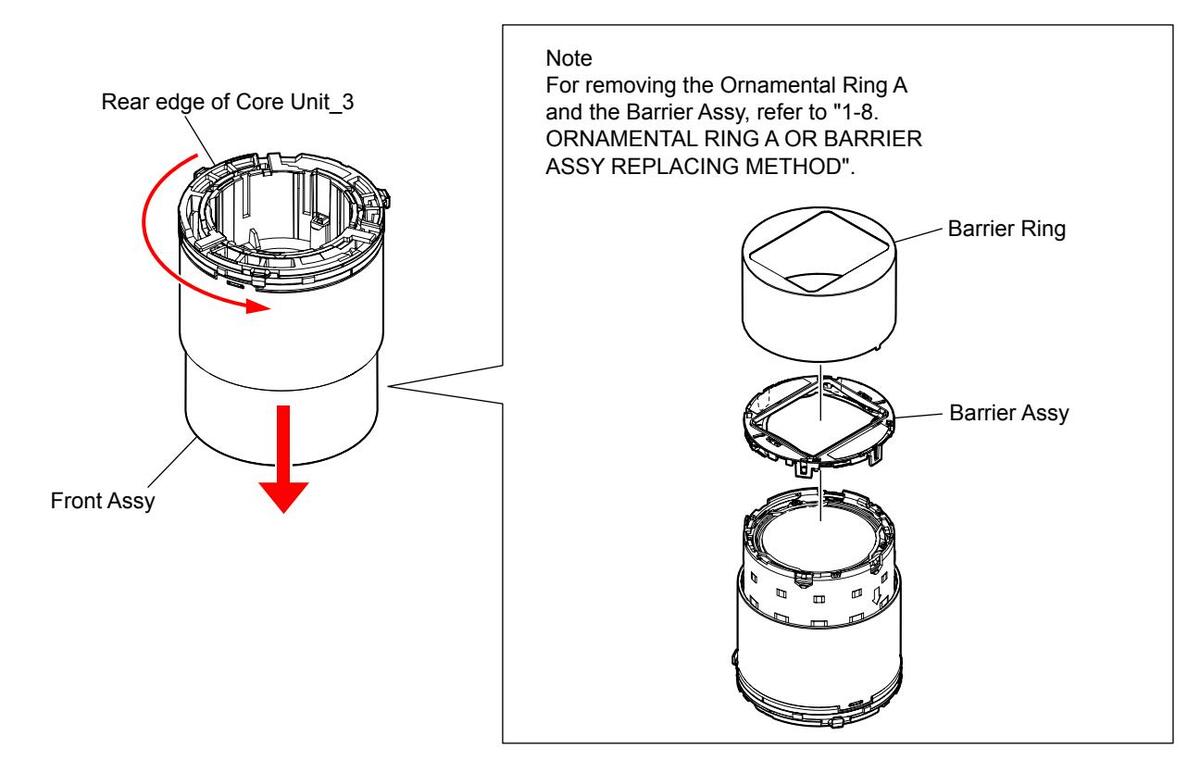 Rear edge of Core Unit_3

Front Assy

Note
For removing the Ornamental Ring A and the Barrier Assy, refer to "1-8. ORNAMENTAL RING A OR BARRIER ASSY REPLACING METHOD".

Barrier Ring

Barrier Assy