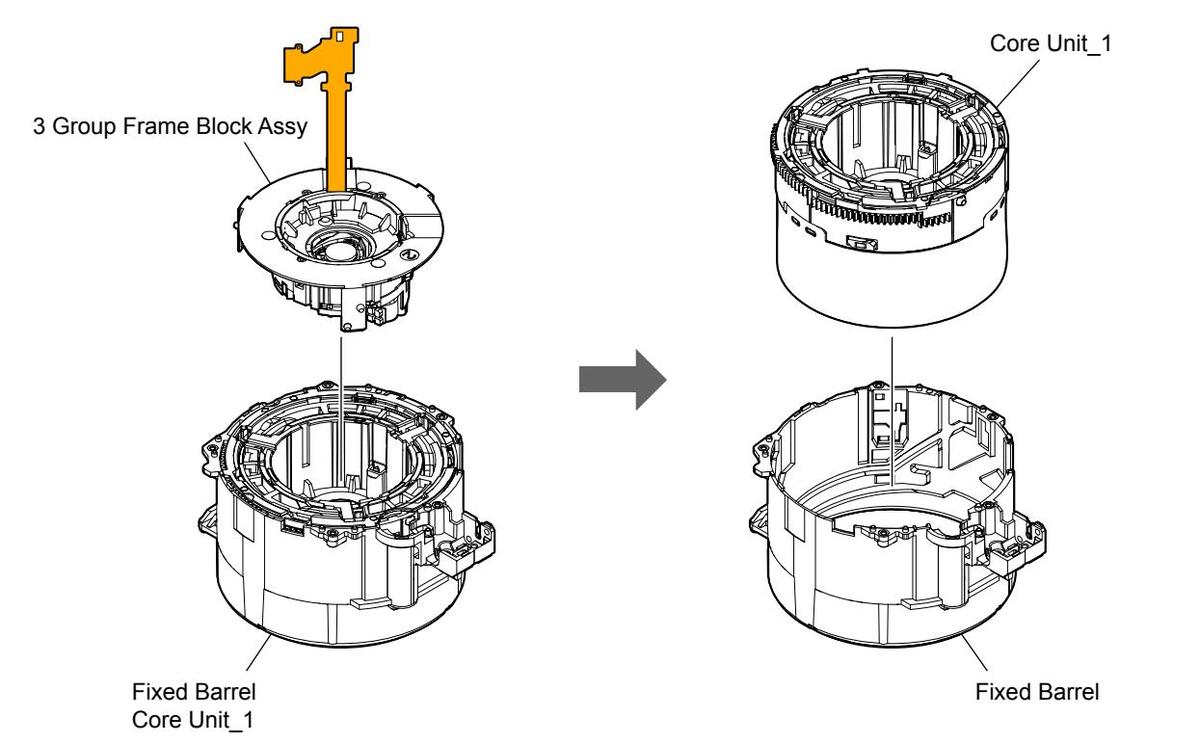 3 Group Frame Block Assy

Fixed Barrel
Core Unit_1

Core Unit_1

Fixed Barrel