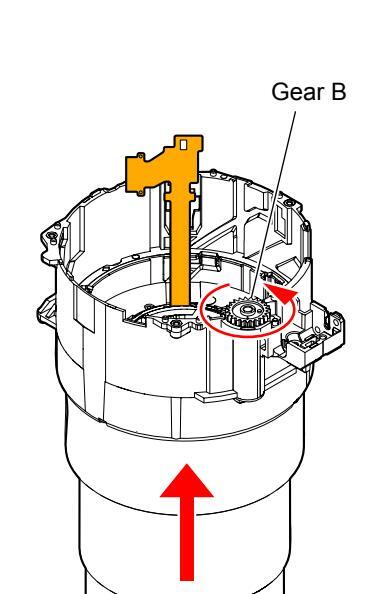 Gear B