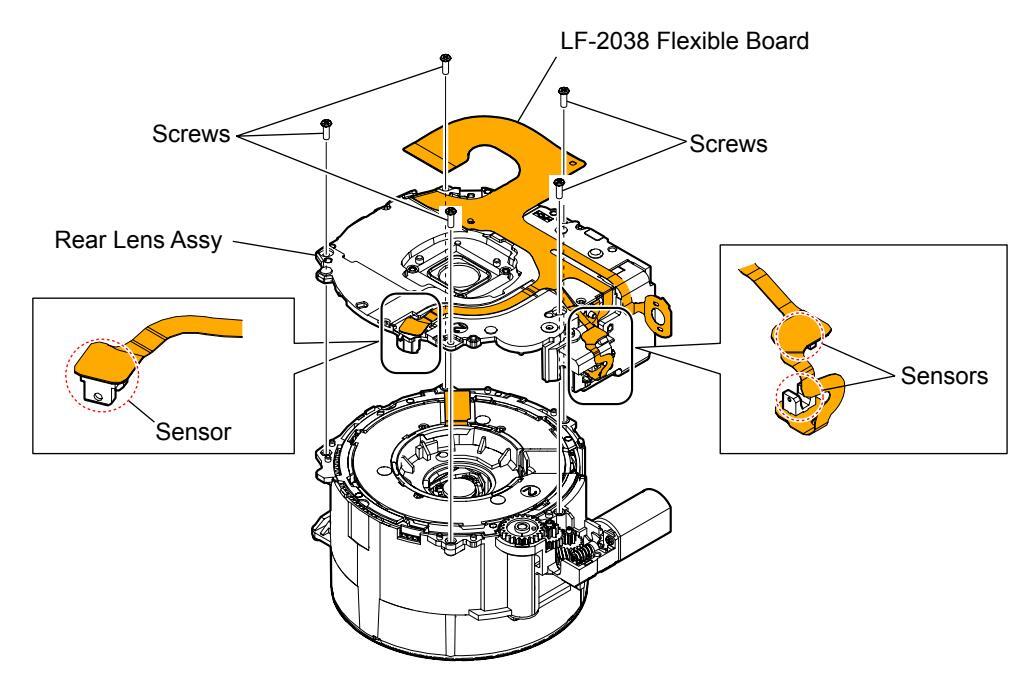 LF-2038 Flexible Board

Screws

Screws

Rear Lens Assy

Sensor

Sensors