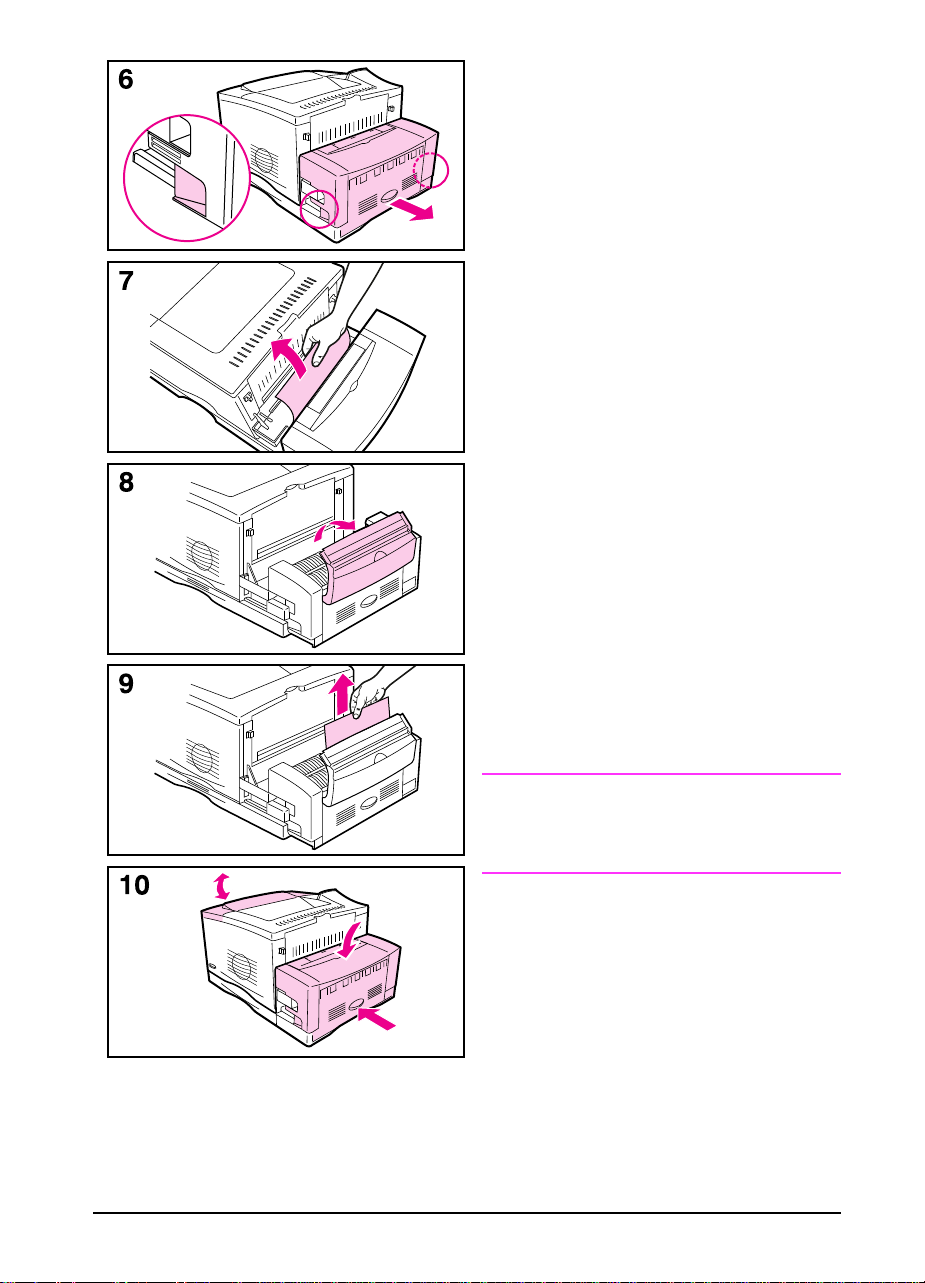 6

7

8

9

10