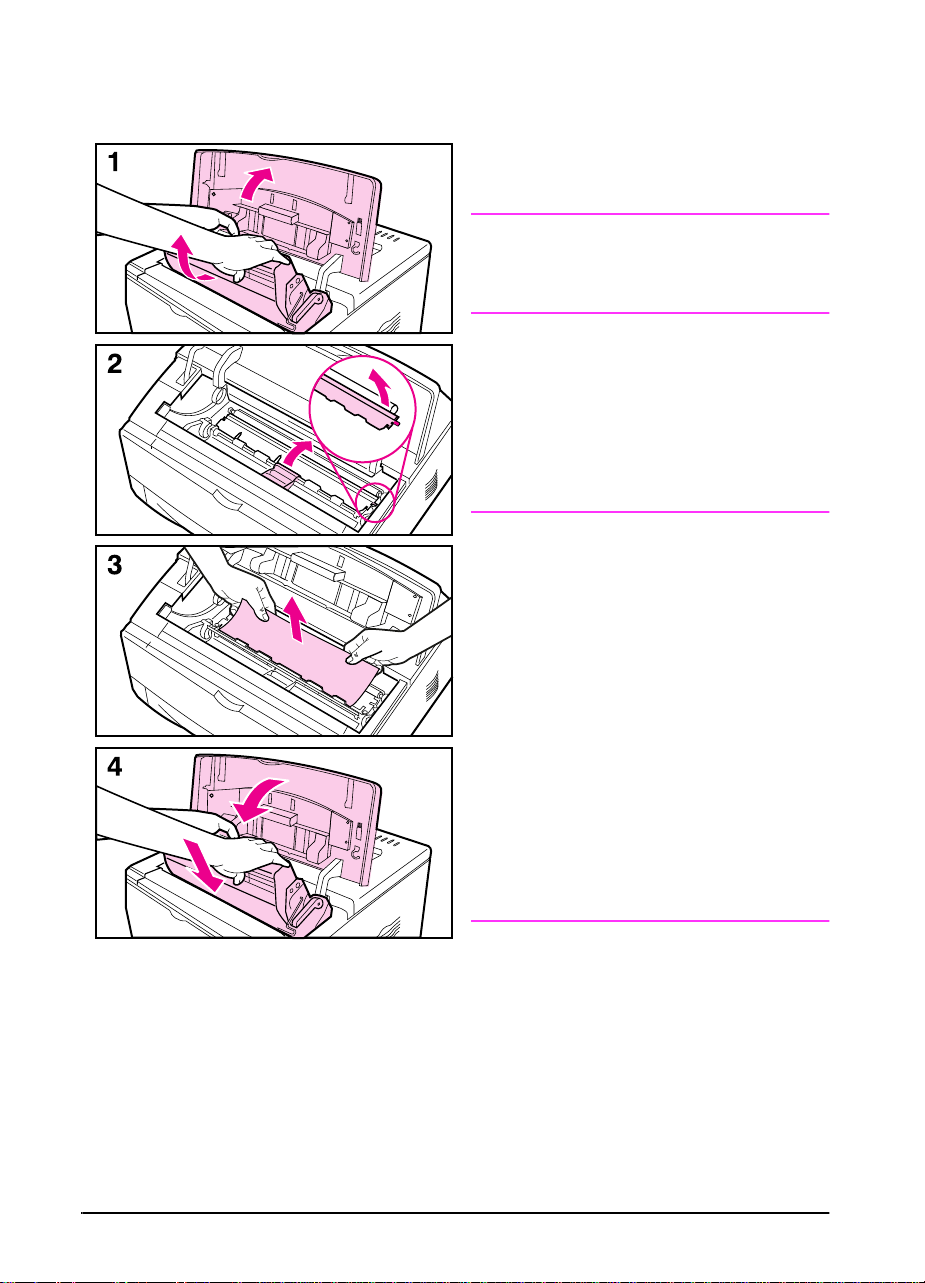 1

2

3

4