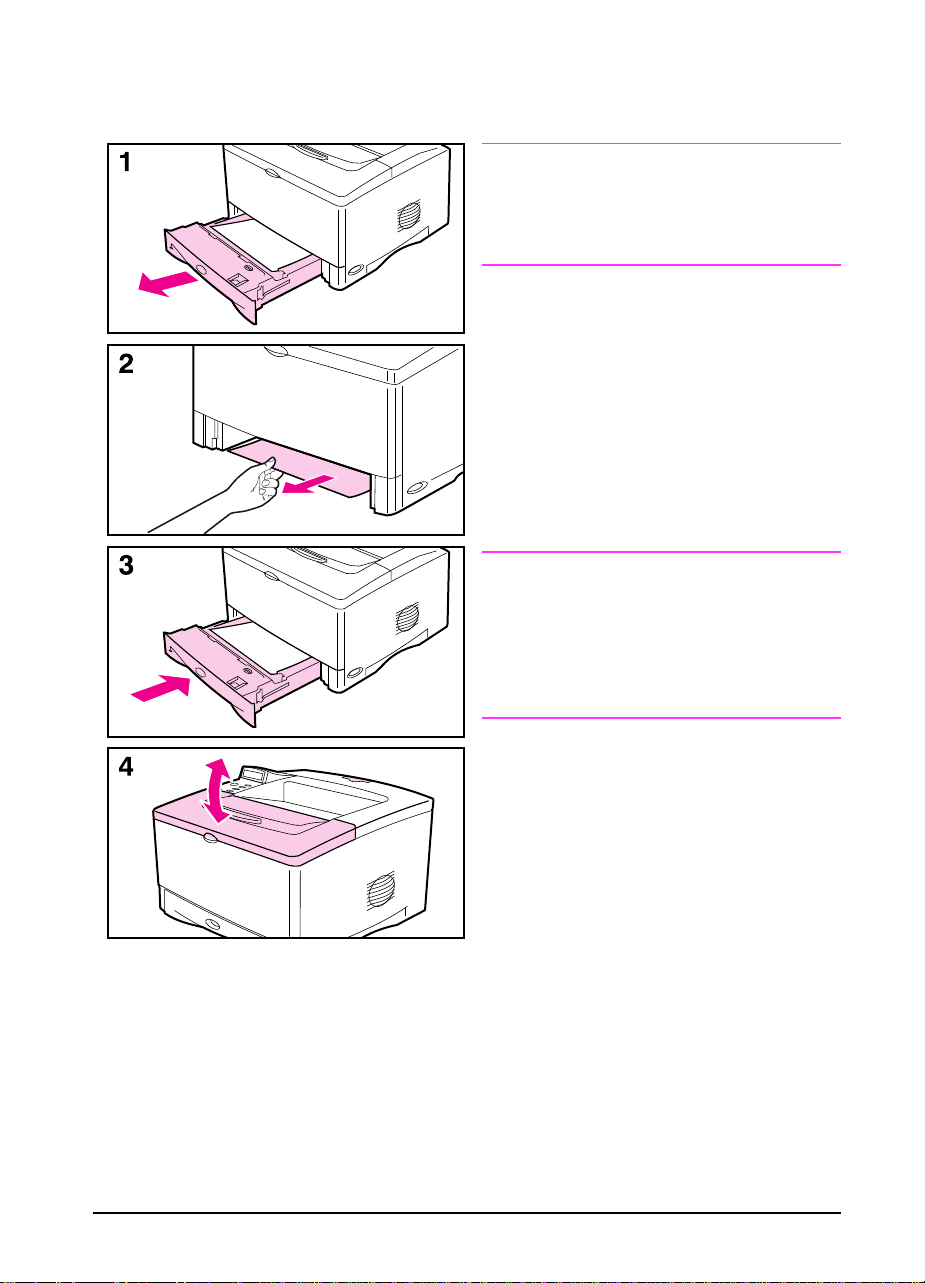 1

2

3

4