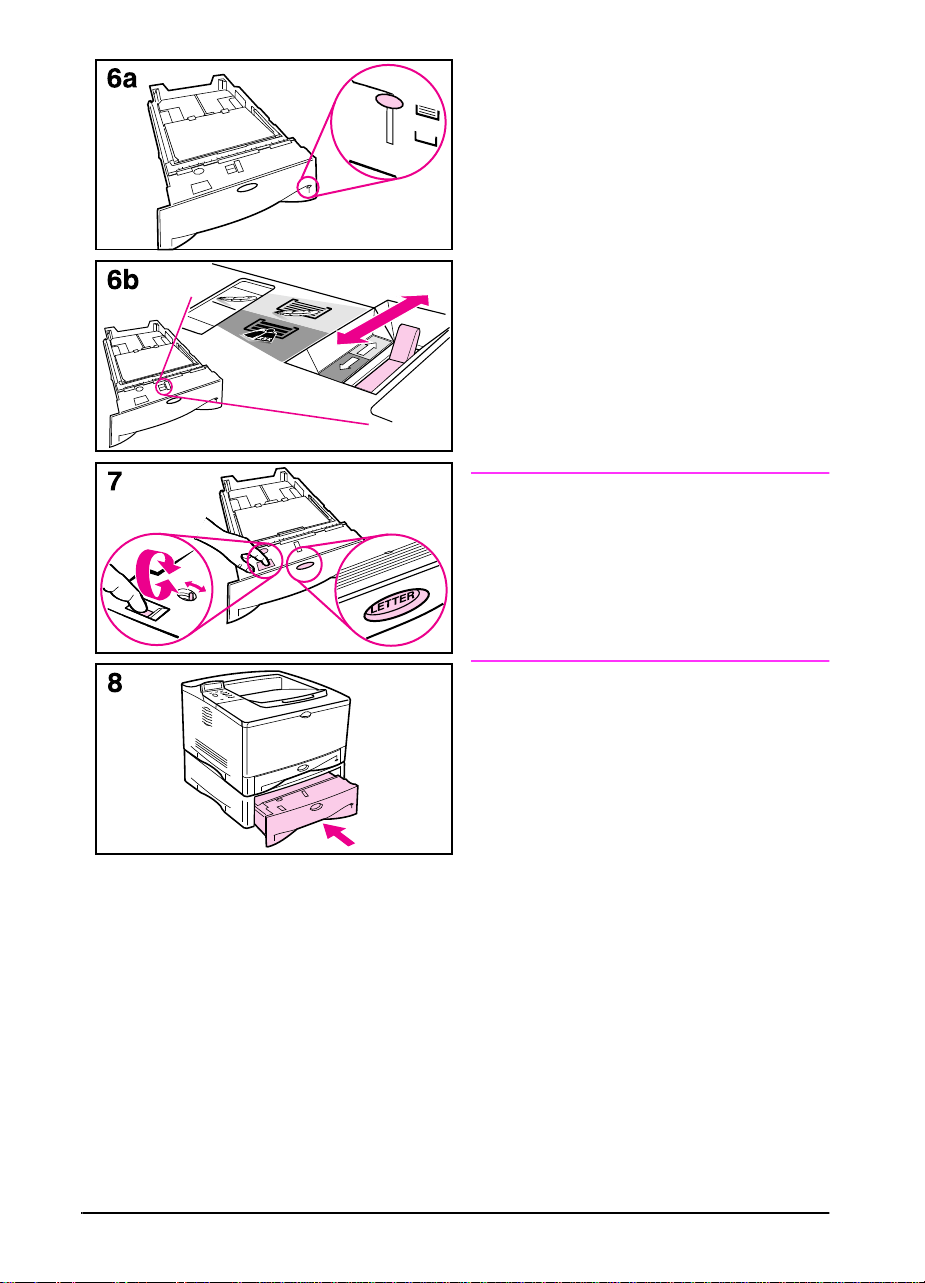 6a

6b

7

LETTER

8