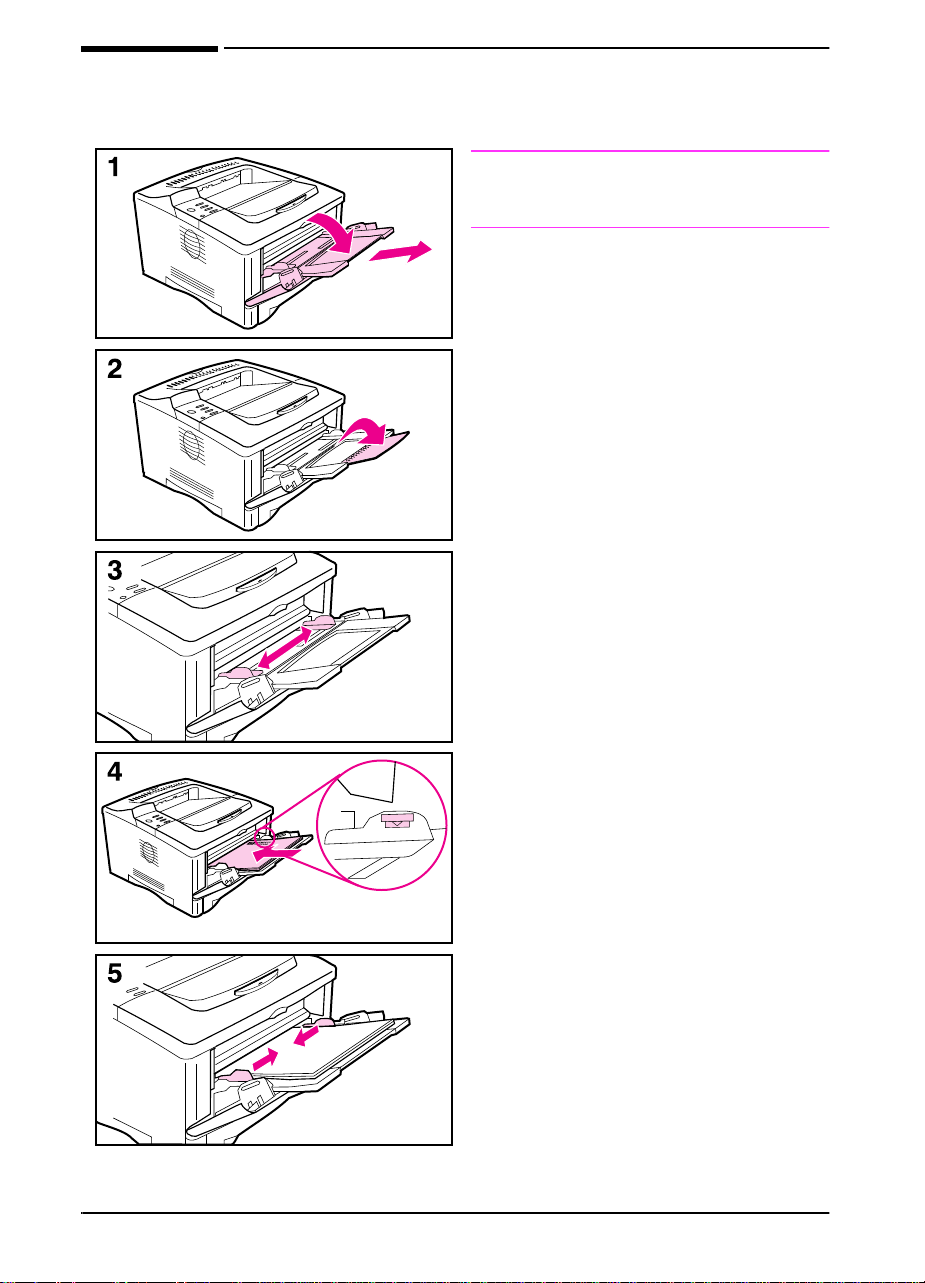 1

2

3

4

5