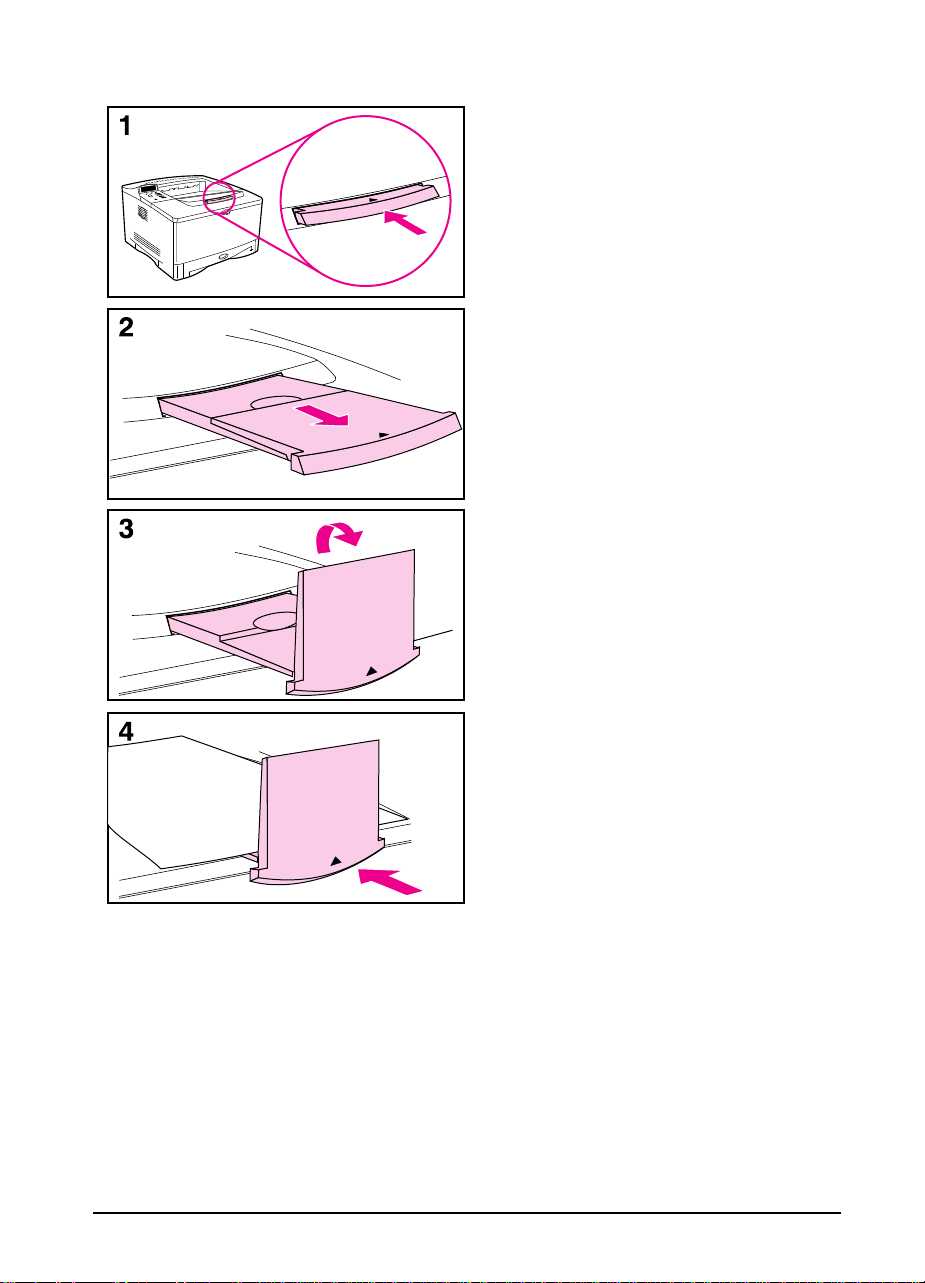 1

2

3

4