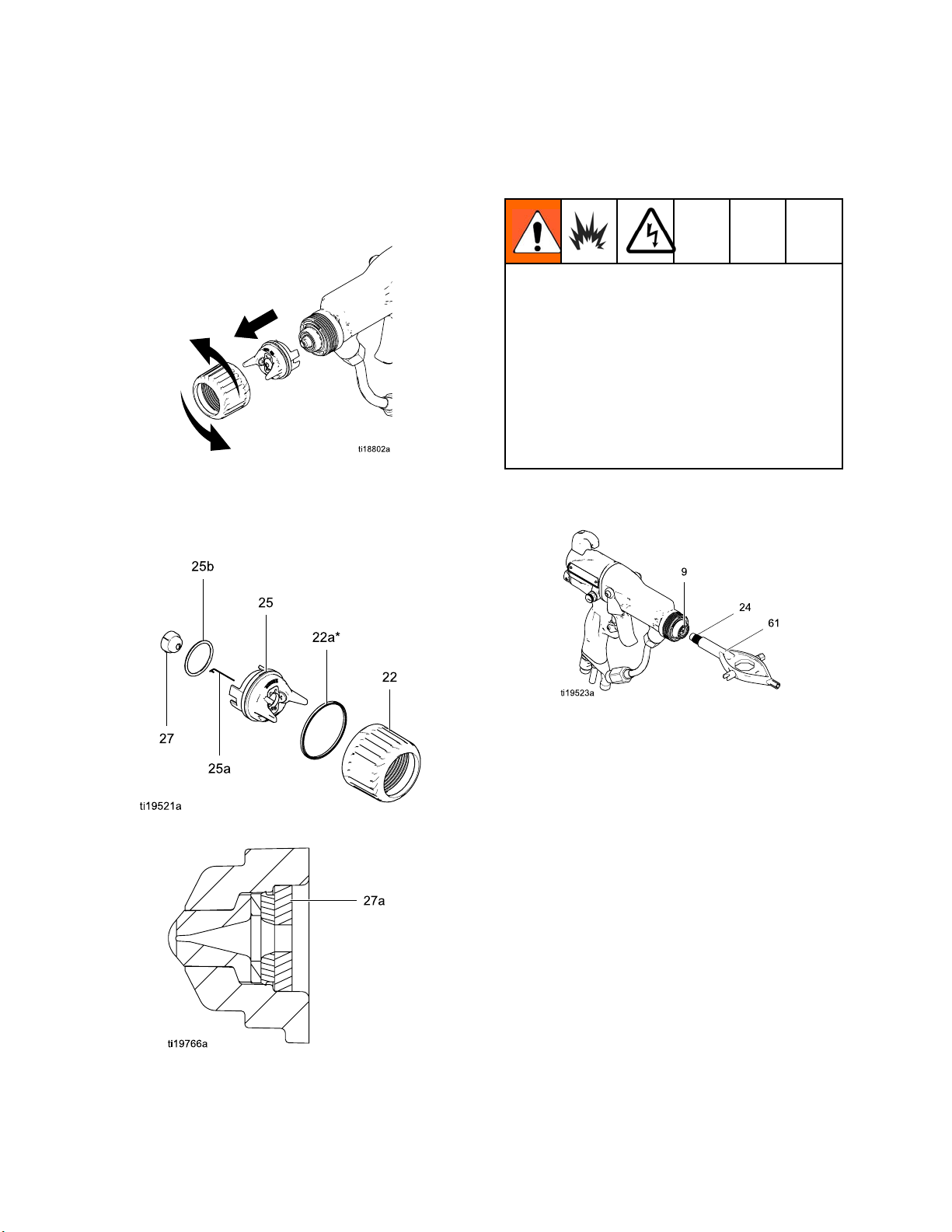 ti18802a

25b
25
22a*
22
27
25a
ti19521a

27a
ti19766a

9
24
61
ti19523a