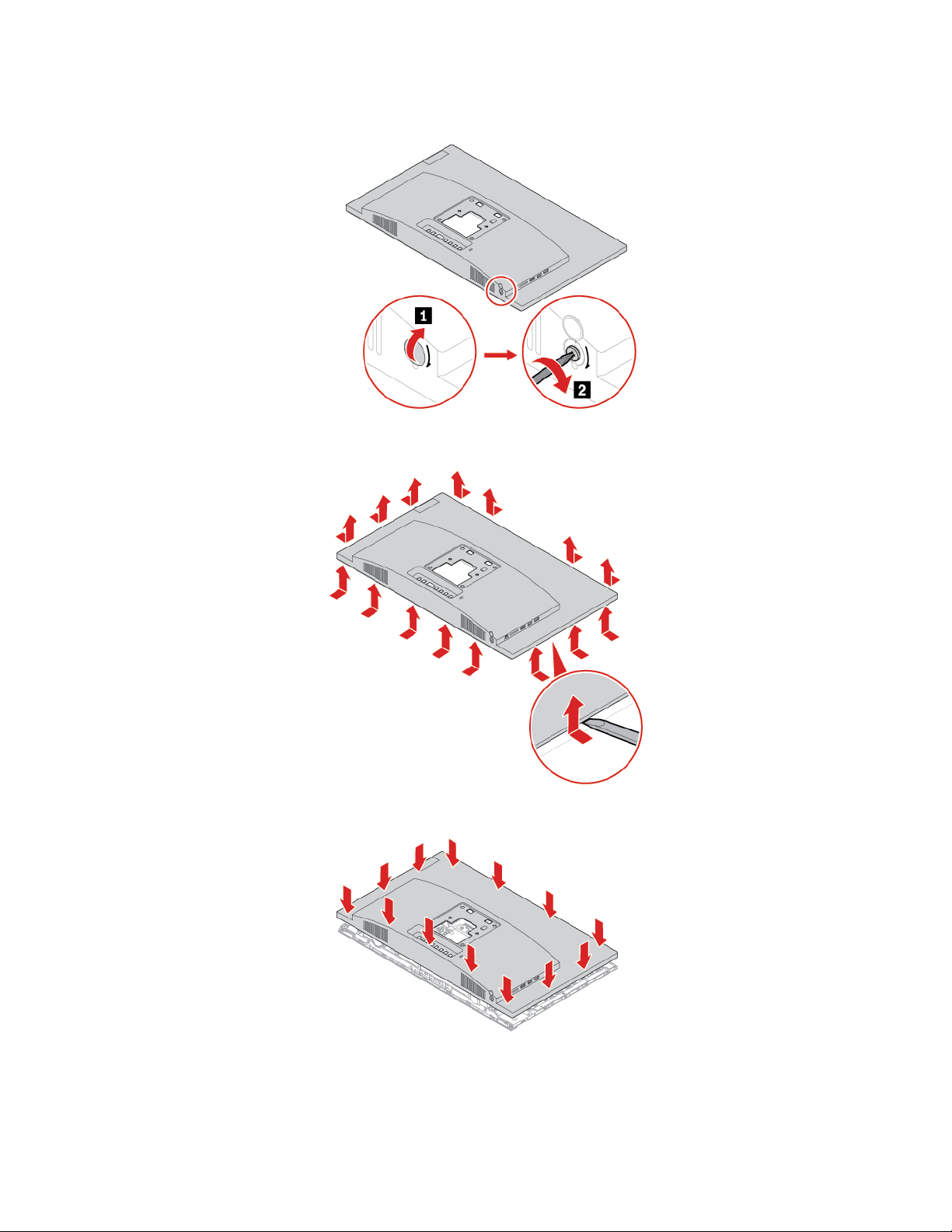 1

2