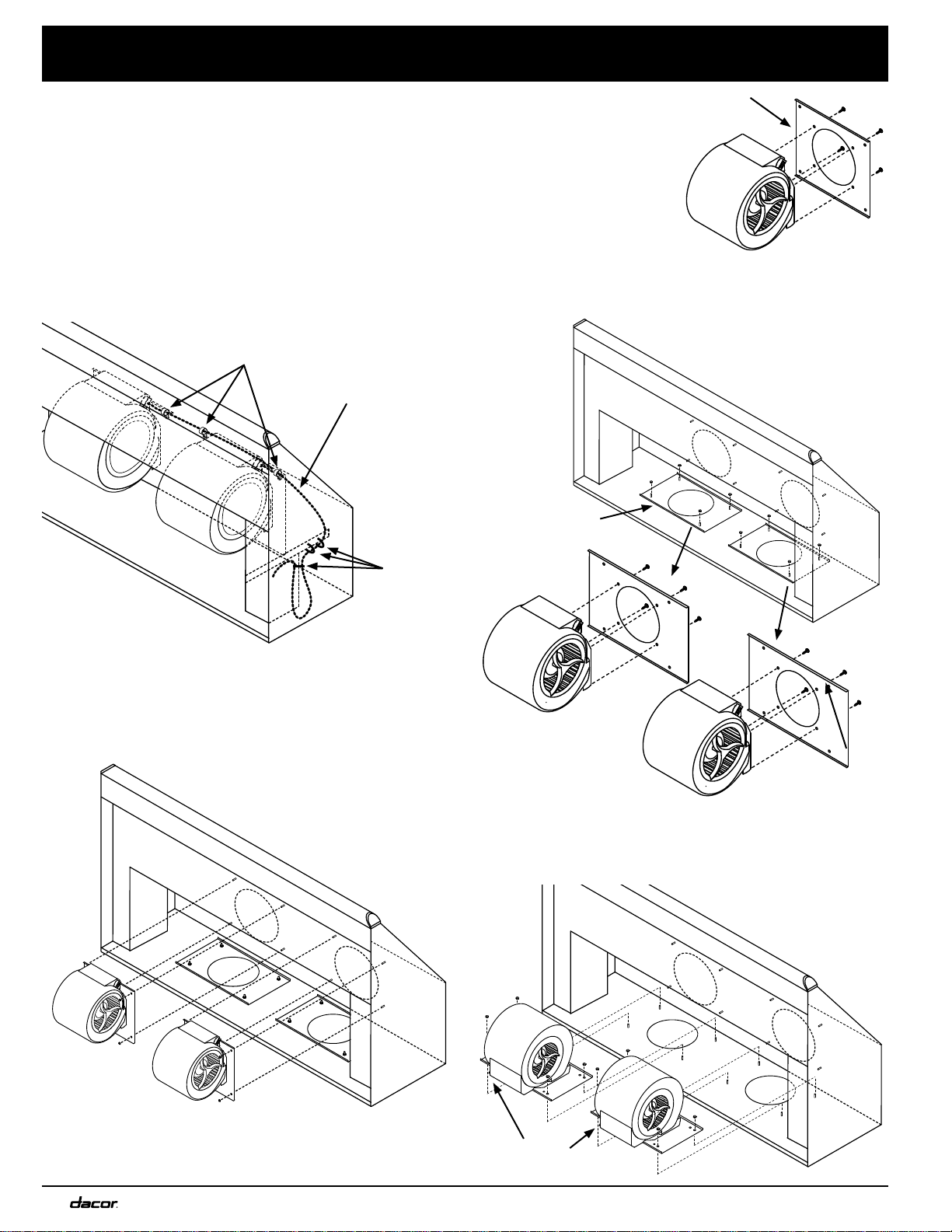 dacor