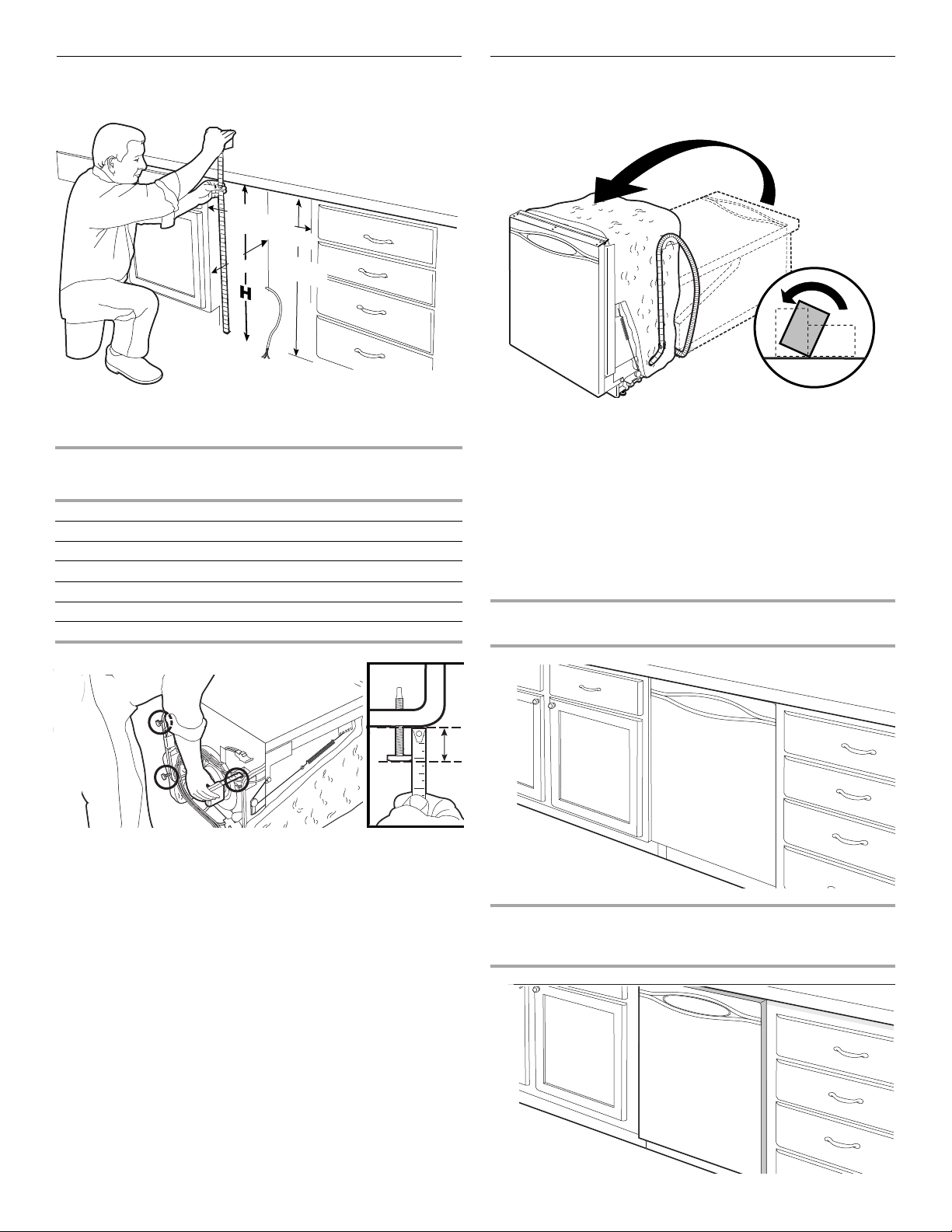 H