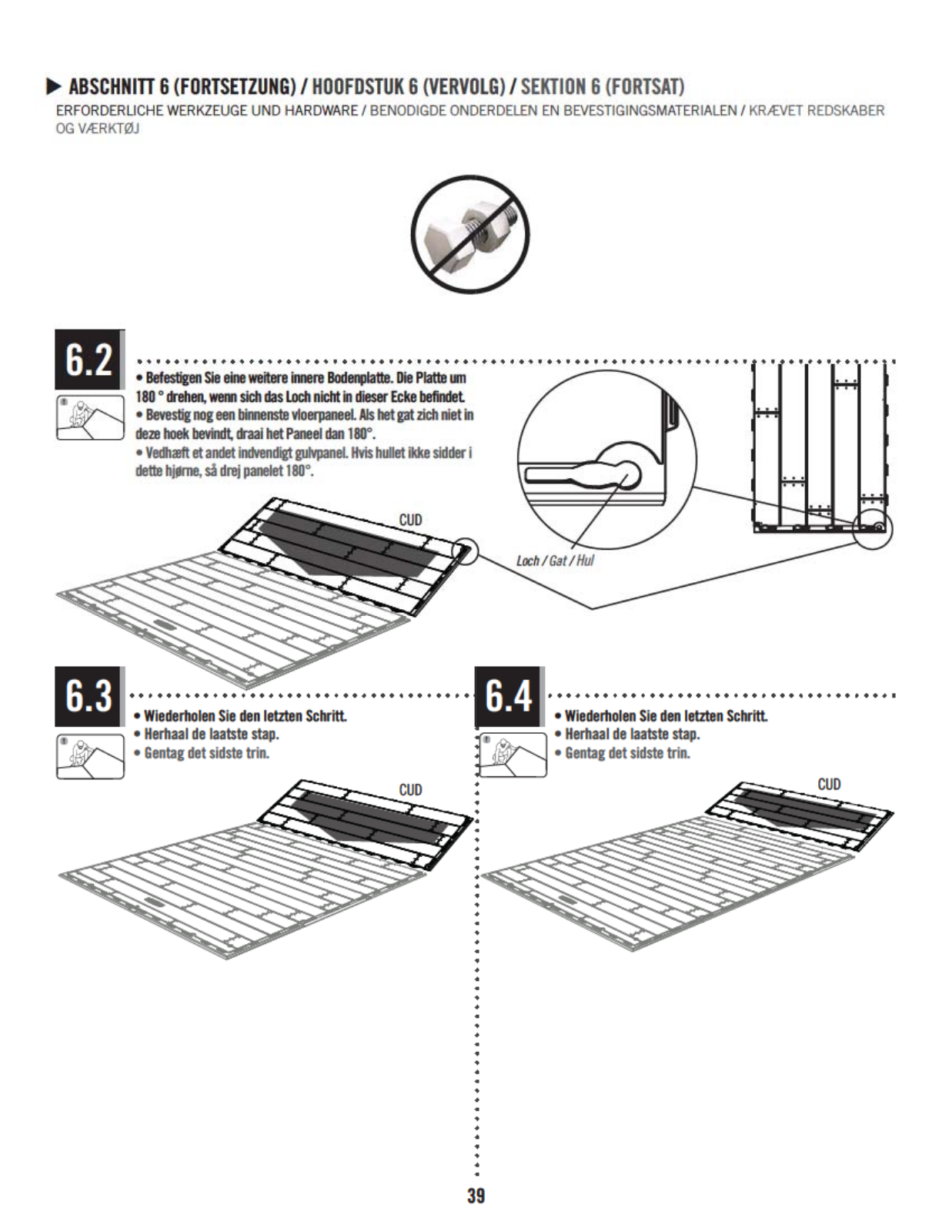 ▶ ABSCHNITT 6 (FORTSETZUNG) / HOOFDSTUK 6 (VERVOLG) / SEKTION 6 (FORTSAT)
ERFORDERLICHE WERKZEUGE UND HARDWARE / BENODIGDE ONDERDELEN EN BEVESTIGINGSMATERIALEN / KRÆVET REDSKABER OG VÆRKTØJ

6.2
• Befestigen Sie eine weitere innere Bodenplatte. Die Platte um 180 ° drehen, wenn sich das Loch nicht in dieser Ecke befindet.
• Bevestig nog een binnenste vloerpaneel. Als het gat zich niet in deze hoek bevindt, draai het Paneel dan 180°.
• Vedhæft et andet indvendigt gulvpanel. Hvis hullet ikke sidder i dette hjørne, så drej panelet 180°.

CUD

Loch / Gat / Hul

6.3
• Wiederholen Sie den letzten Schritt.
• Herhaal de laatste stap.
• Gentag det sidste trin.

CUD

6.4
• Wiederholen Sie den letzten Schritt.
• Herhaal de laatste stap.
• Gentag det sidste trin.

CUD

39