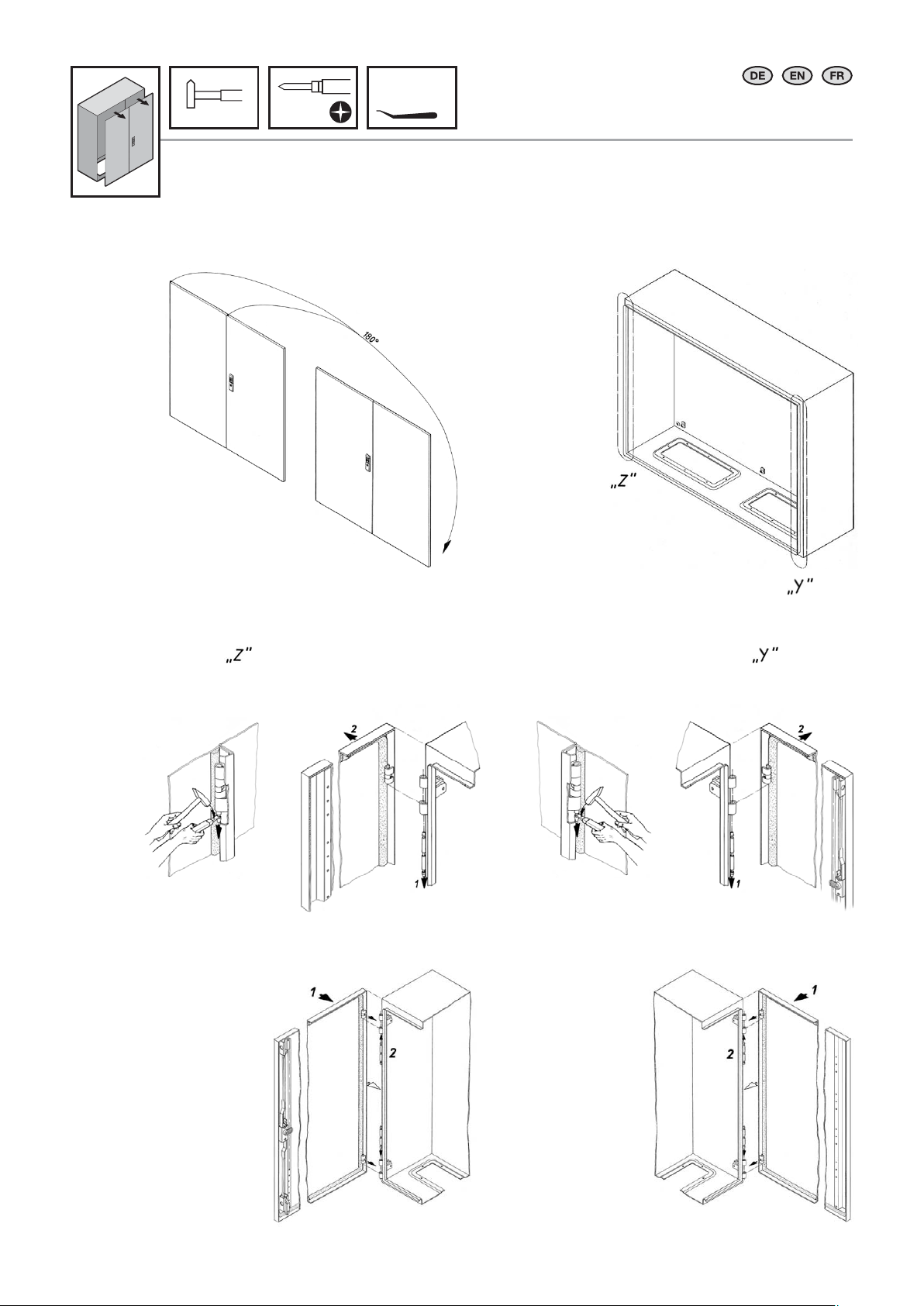 DE EN FR

180°

„Z"

„Y"

„Z"

„Y"

2

1

2

1

1

2

1

2