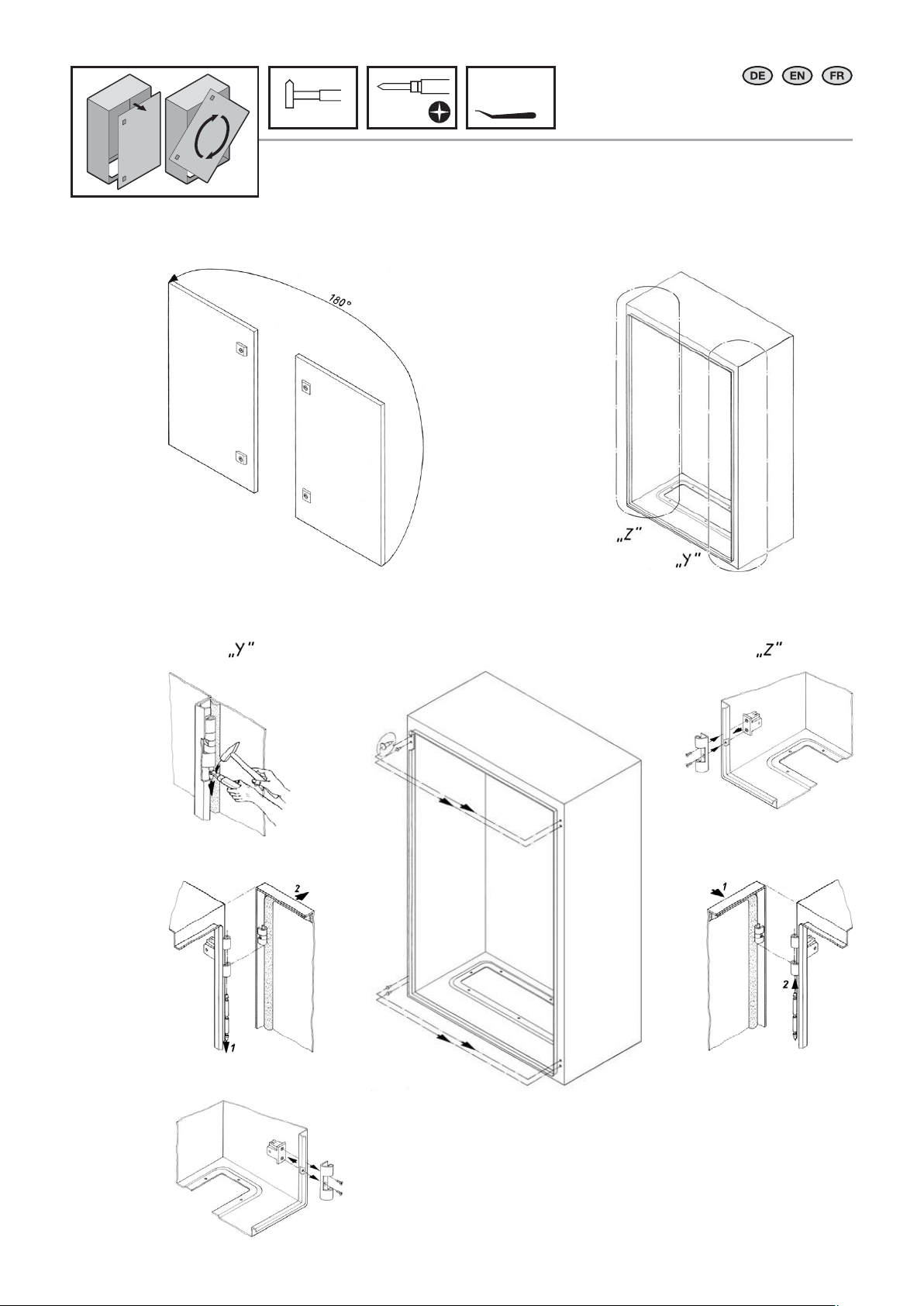 DE EN FR

180°

„Z"

„Y"

„Y"

„Z"

2

1

1

2