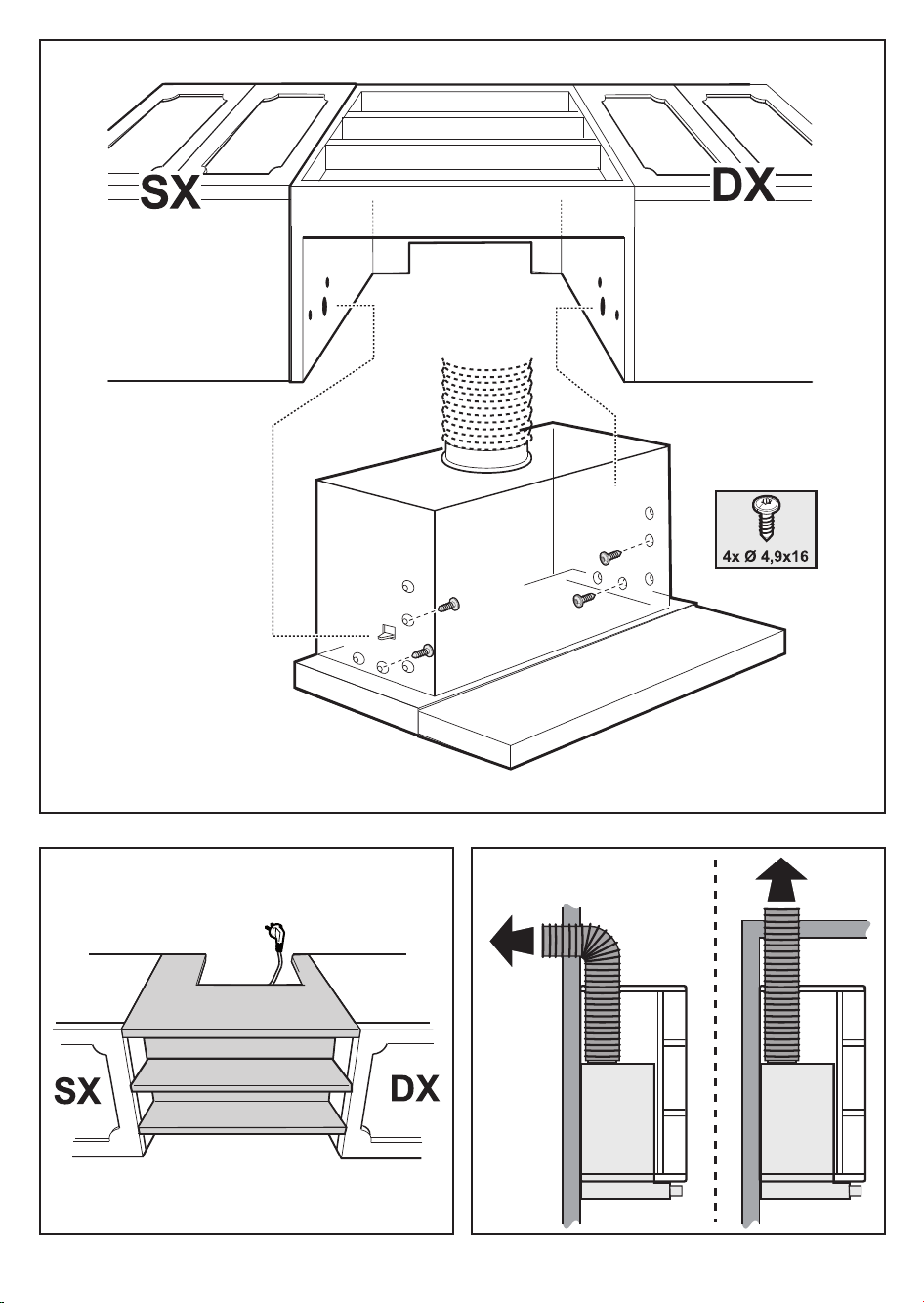 SX

DX

4x Ø 4,9x16

SX

DX