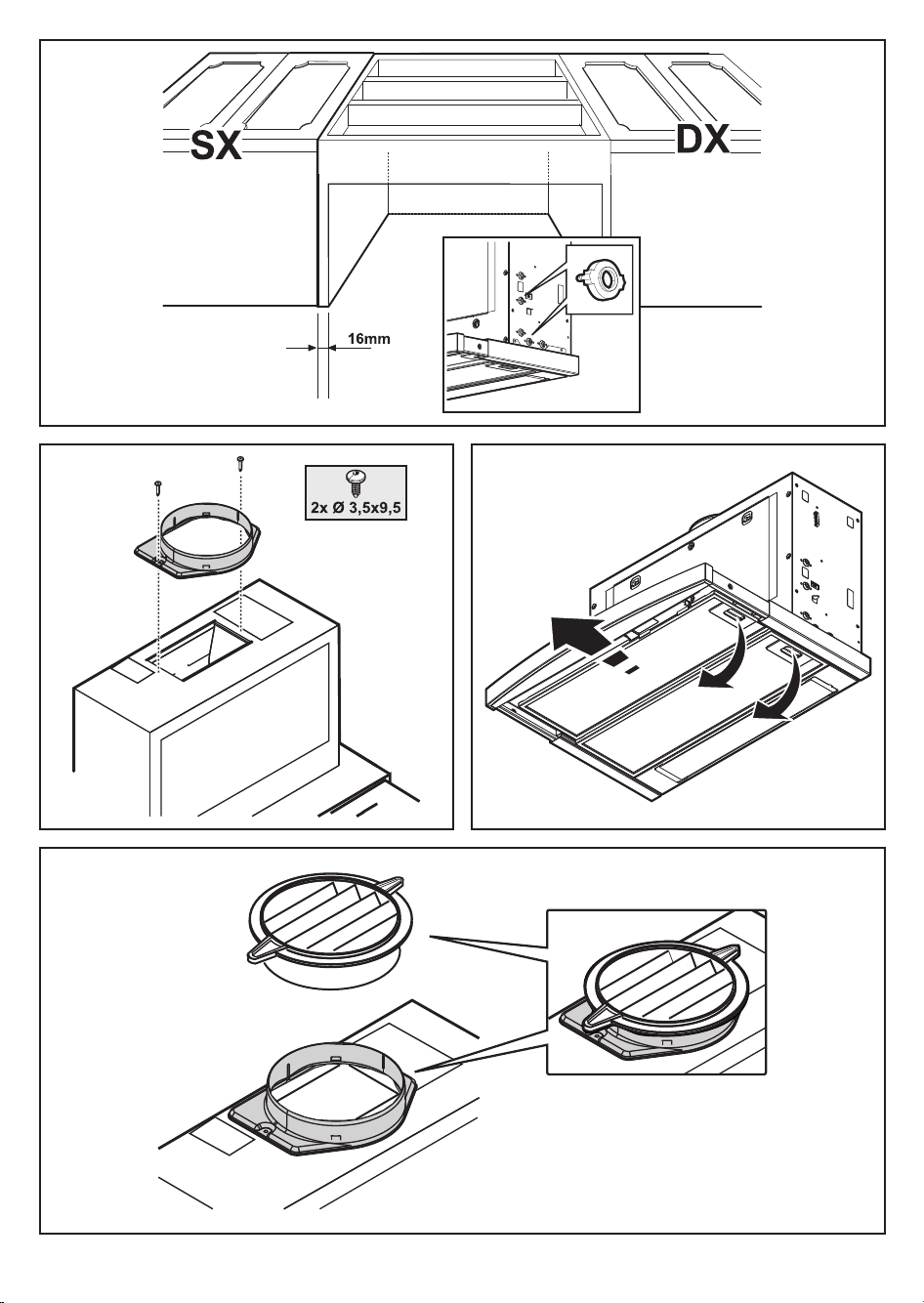 SX

DX

16mm

2x Ø 3,5x9,5