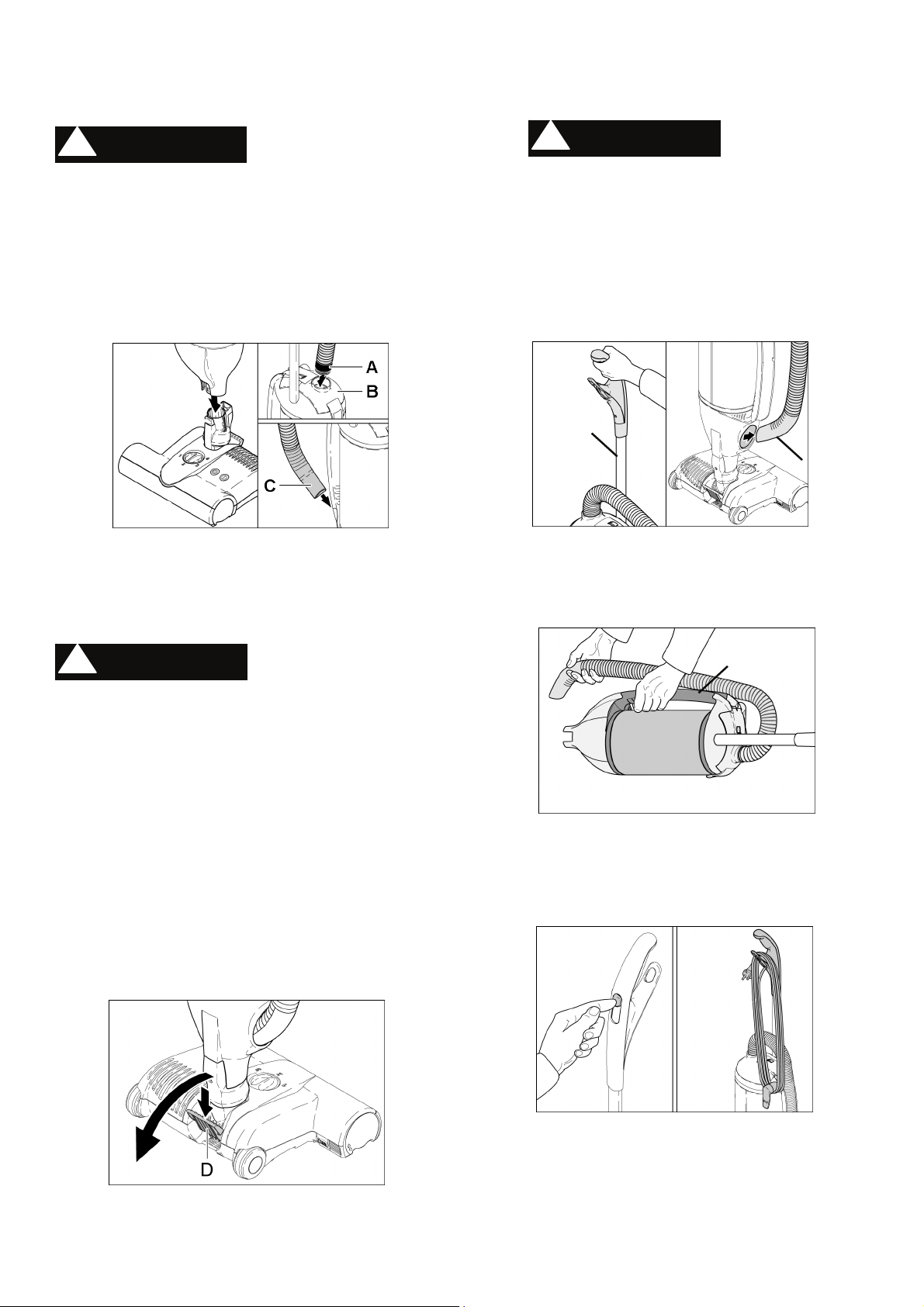 A
B
C
D