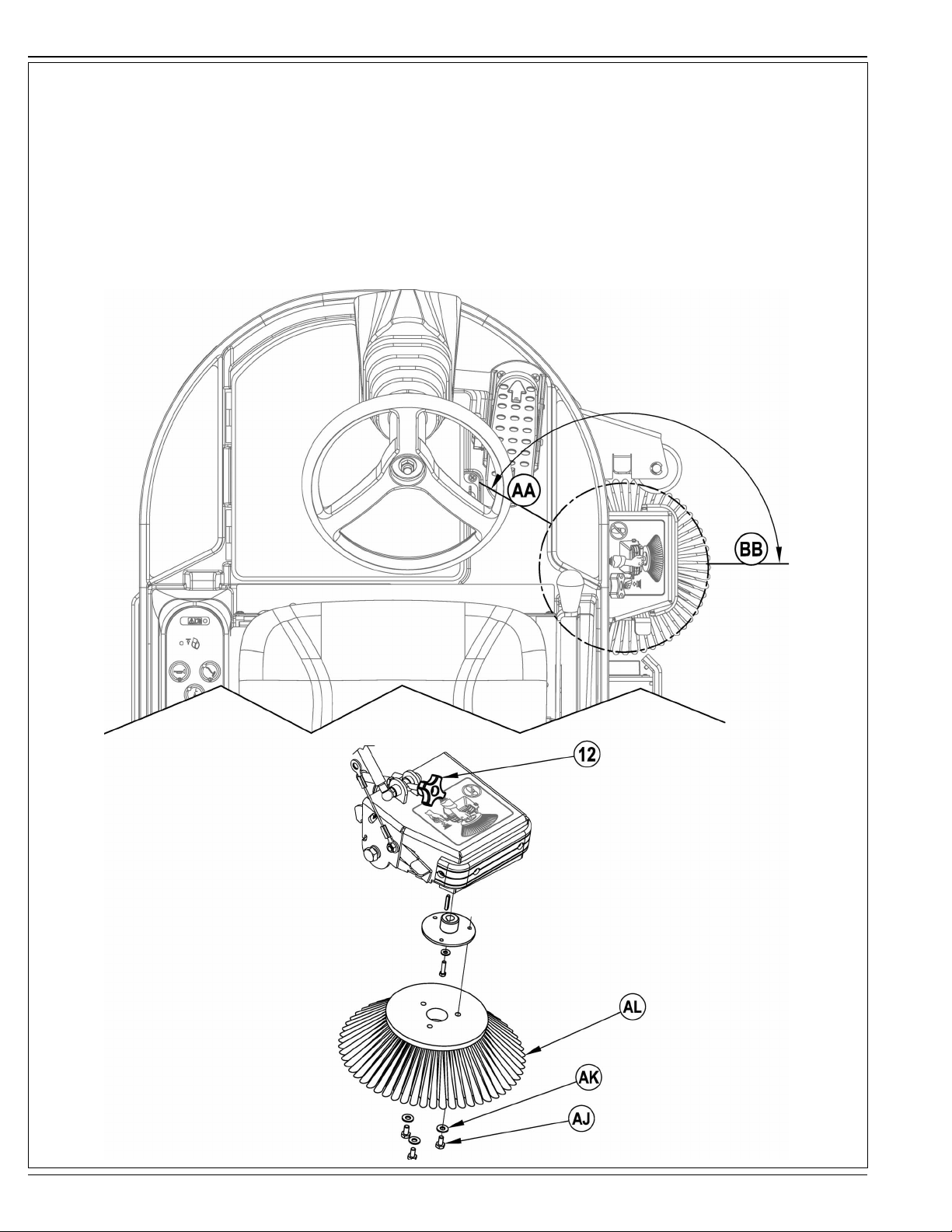 AA

BB

12

AL

AK

AJ