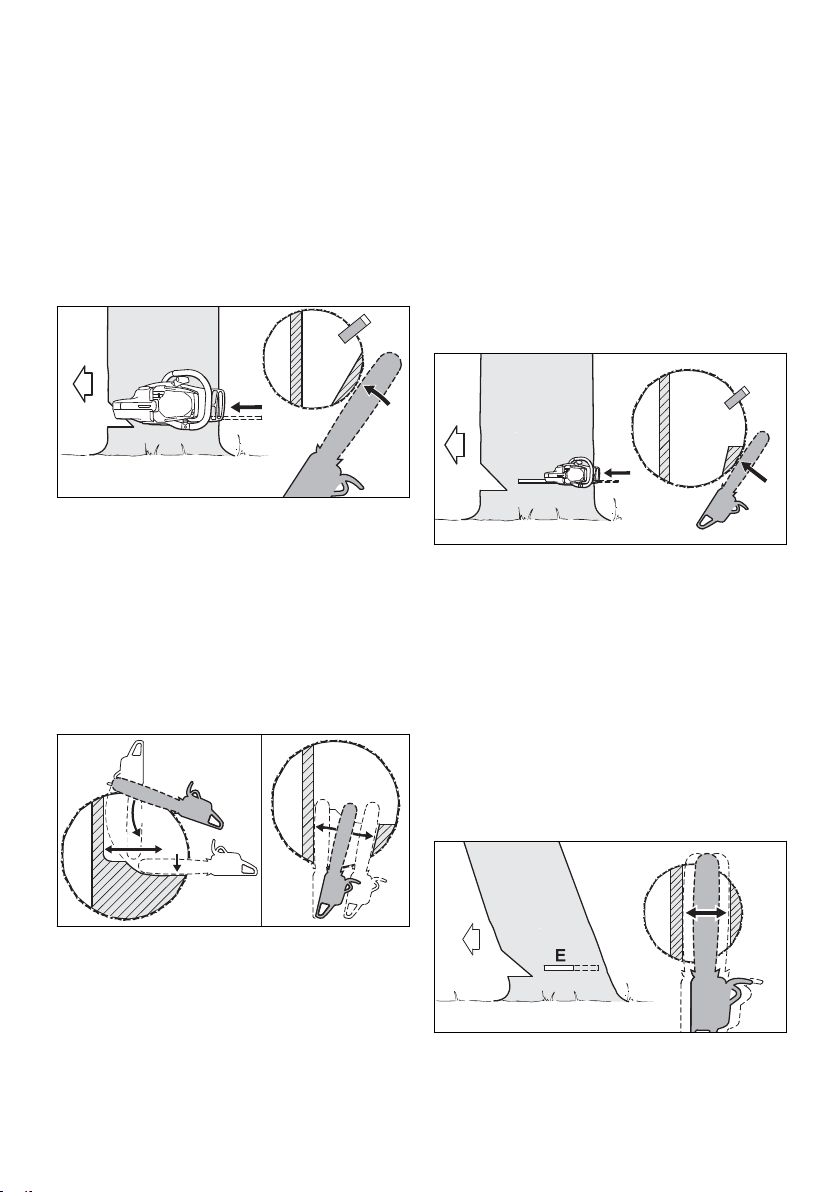 E