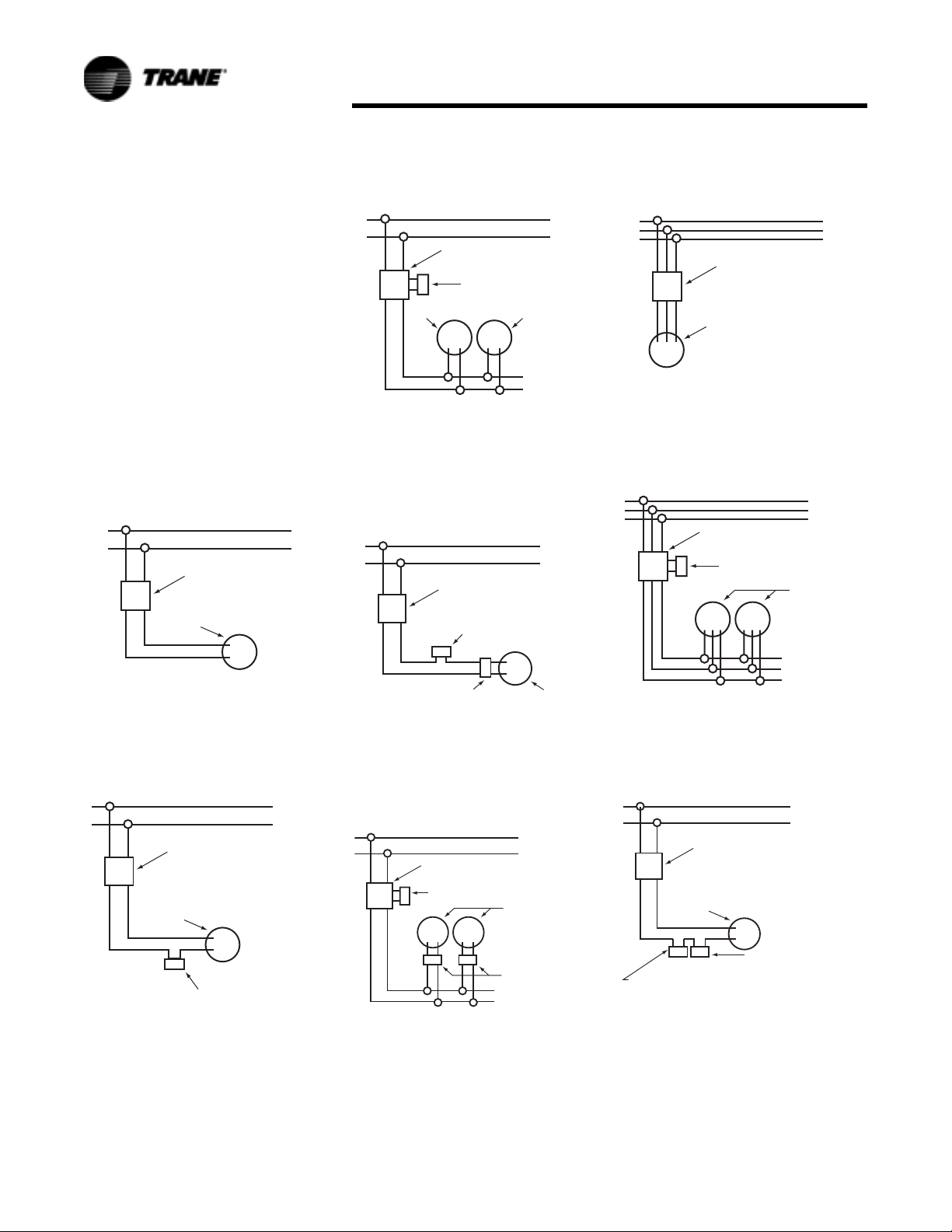 TRANE®