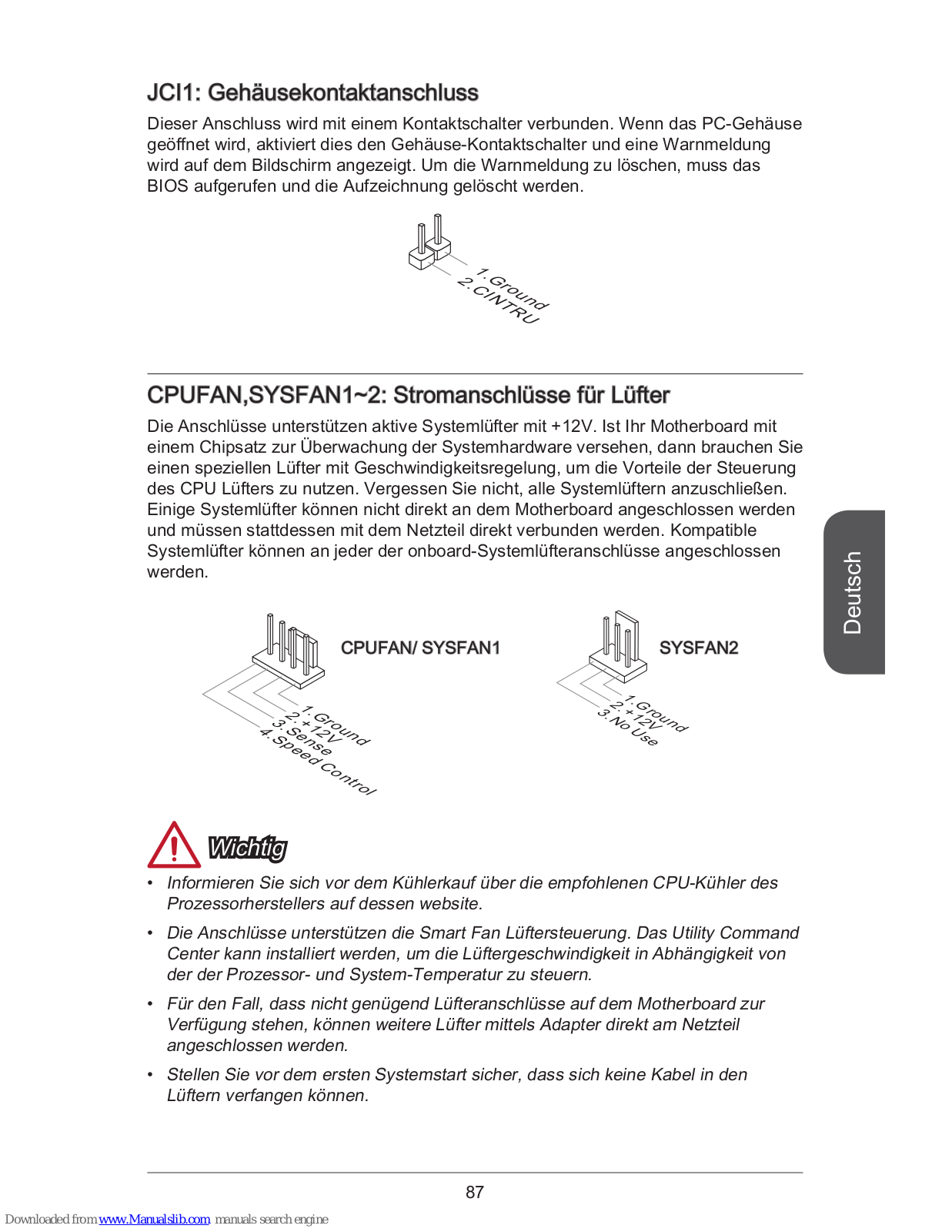 JCI1: Gehäusekontaktanschluss

Dieser Anschluss wird mit einem Kontaktschalter verbunden. Wenn das PC-Gehäuse geöffnet wird, aktiviert dies den Gehäuse-Kontaktschalter und eine Warnmeldung wird auf dem Bildschirm angezeigt. Um die Warnmeldung zu löschen, muss das BIOS aufgerufen und die Aufzeichnung gelöscht werden.

1.Ground
2.CINTRU

CPUFAN,SYSFAN1~2: Stromanschlüsse für Lüfter

Die Anschlüsse unterstützen aktive Systemlüfter mit +12V. Ist Ihr Motherboard mit einem Chipsatz zur Überwachung der Systemhardware versehen, dann brauchen Sie einen speziellen Lüfter mit Geschwindigkeitsregelung, um die Vorteile der Steuerung des CPU Lüfters zu nutzen. Vergessen Sie nicht, alle Systemlüftern anzuschließen. Einige Systemlüfter können nicht direkt an dem Motherboard angeschlossen werden und müssen stattdessen mit dem Netzteil direkt verbunden werden. Kompatible Systemlüfter können an jeder der onboard-Systemlüfteranschlüsse angeschlossen werden.

CPUFAN/ SYSFAN1

1.Ground
2.+12V
3.Sense
4.Speed Control

SYSFAN2

1.Ground
2.+12V
3.No Use

Deutsch

Wichtig

• Informieren Sie sich vor dem Kühlerkauf über die empfohlenen CPU-Kühler des Prozessorherstellers auf dessen website.

• Die Anschlüsse unterstützen die Smart Fan Lüftersteuerung. Das Utility Command Center kann installiert werden, um die Lüftergeschwindigkeit in Abhängigkeit von der der Prozessor- und System-Temperatur zu steuern.

• Für den Fall, dass nicht genügend Lüfteranschlüsse auf dem Motherboard zur Verfügung stehen, können weitere Lüfter mittels Adapter direkt am Netzteil angeschlossen werden.

• Stellen Sie vor dem ersten Systemstart sicher, dass sich keine Kabel in den Lüftern verfangen können.

87

Downloaded from www.Manualslib.com manuals search engine