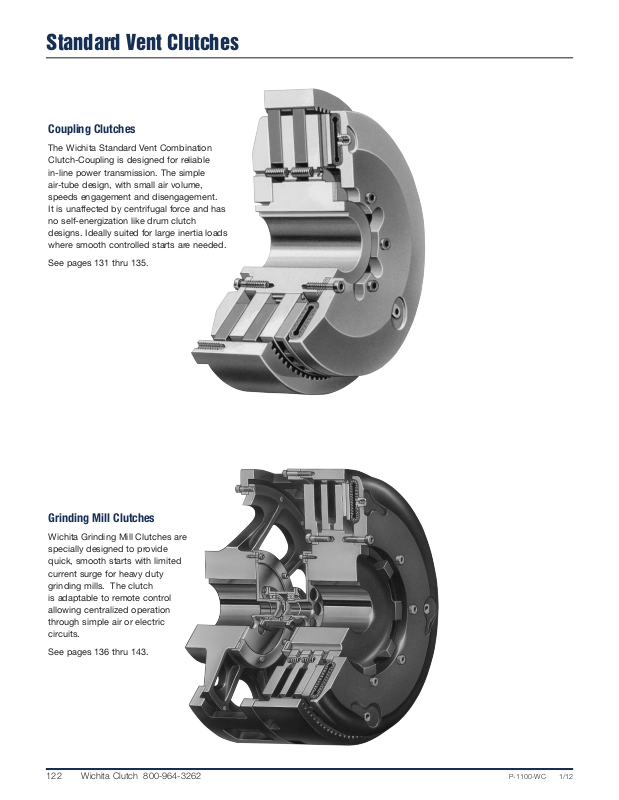 Standard Vent Clutches

Coupling Clutches

The Wichita Standard Vent Combination Clutch-Coupling is designed for reliable in-line power transmission. The simple air-tube design, with small air volume, speeds engagement and disengagement. It is unaffected by centrifugal force and has no self-energization like drum clutch designs. Ideally suited for large inertia loads where smooth controlled starts are needed.

See pages 131 thru 135.

Grinding Mill Clutches

Wichita Grinding Mill Clutches are specially designed to provide quick, smooth starts with limited current surge for heavy duty grinding mills. The clutch is adaptable to remote control allowing centralized operation through simple air or electric circuits.

See pages 136 thru 143.

122 Wichita Clutch 800-964-3262 P-1100-WC 1/12