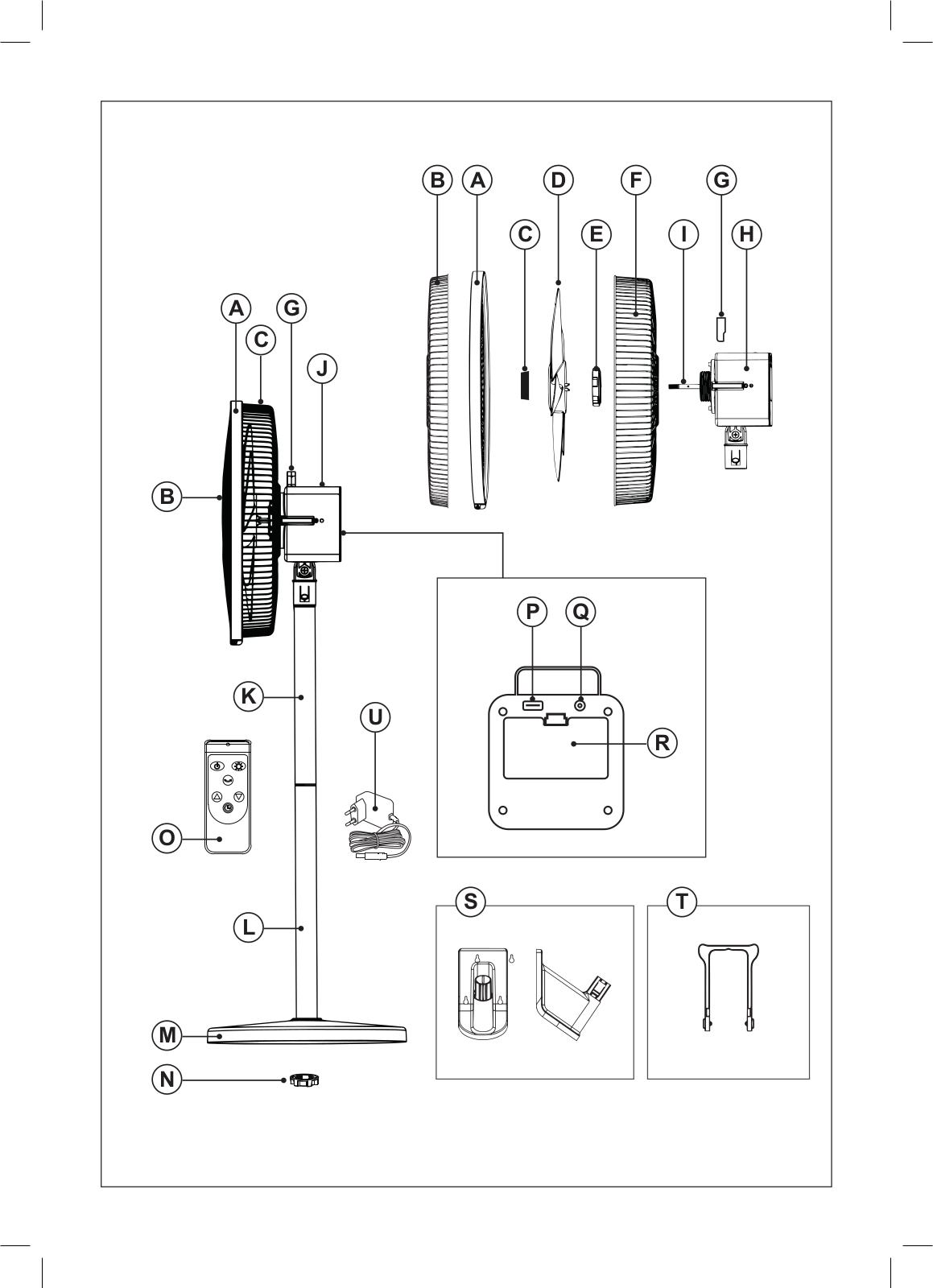 B A D F G
C E I H
A G
C
J
B
P Q
R
K
U
O
L
S T
M
N