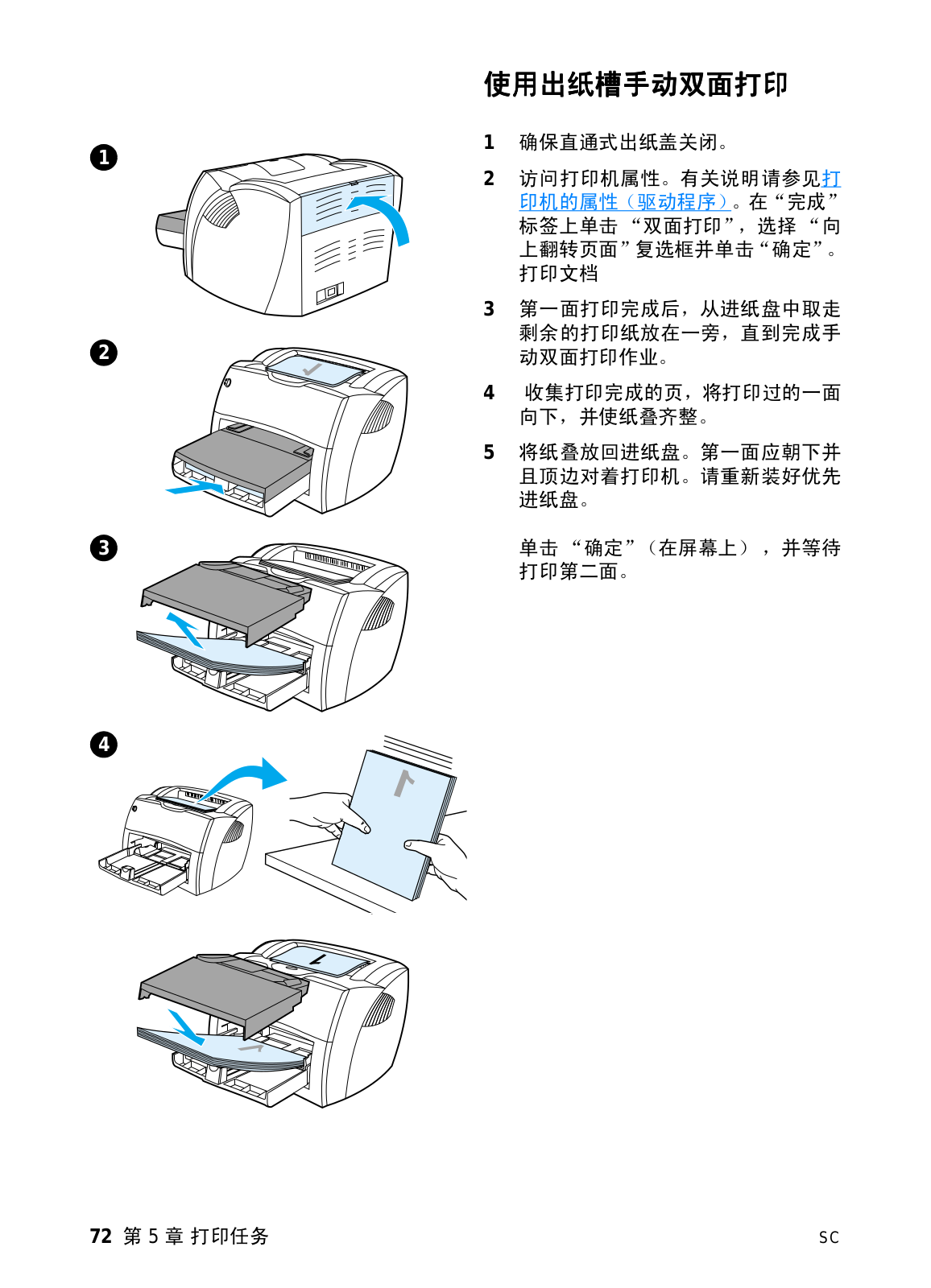 使用出纸槽手动双面打印

1 确保直通式出纸盖关闭。

2 访问打印机属性。有关说明请参见打印机的属性（驱动程序）。在“完成”标签上单击 “双面打印”，选择 “向上翻转页面”复选框并单击“确定”。打印文档

3 第一面打印完成后，从进纸盘中取走剩余的打印纸放在一旁，直到完成手动双面打印作业。

4 收集打印完成的页，将打印过的一面向下，并使纸叠齐整。

5 将纸叠放回进纸盘。第一面应朝下并且顶边对着打印机。请重新装好优先进纸盘。

单击 “确定”（在屏幕上），并等待打印第二面。

1

2

3

4

72 第 5 章 打印任务

SC