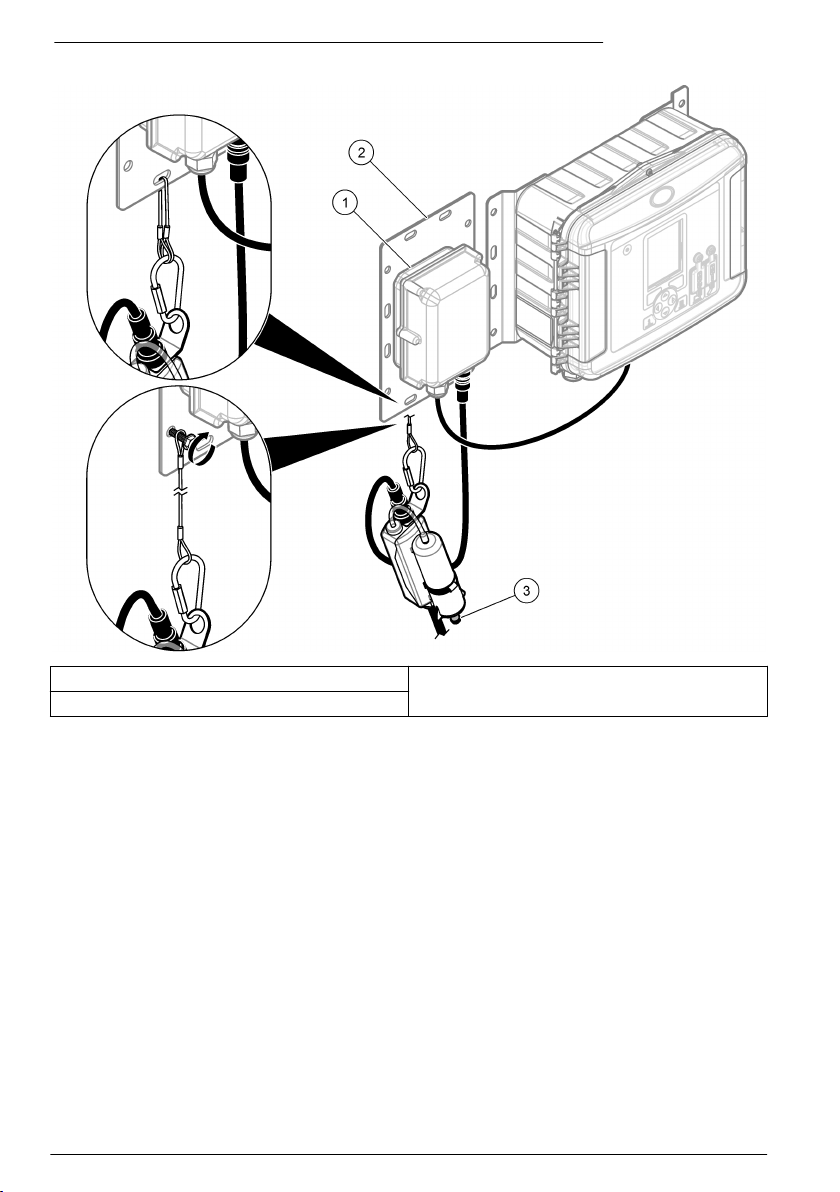 2

1

3