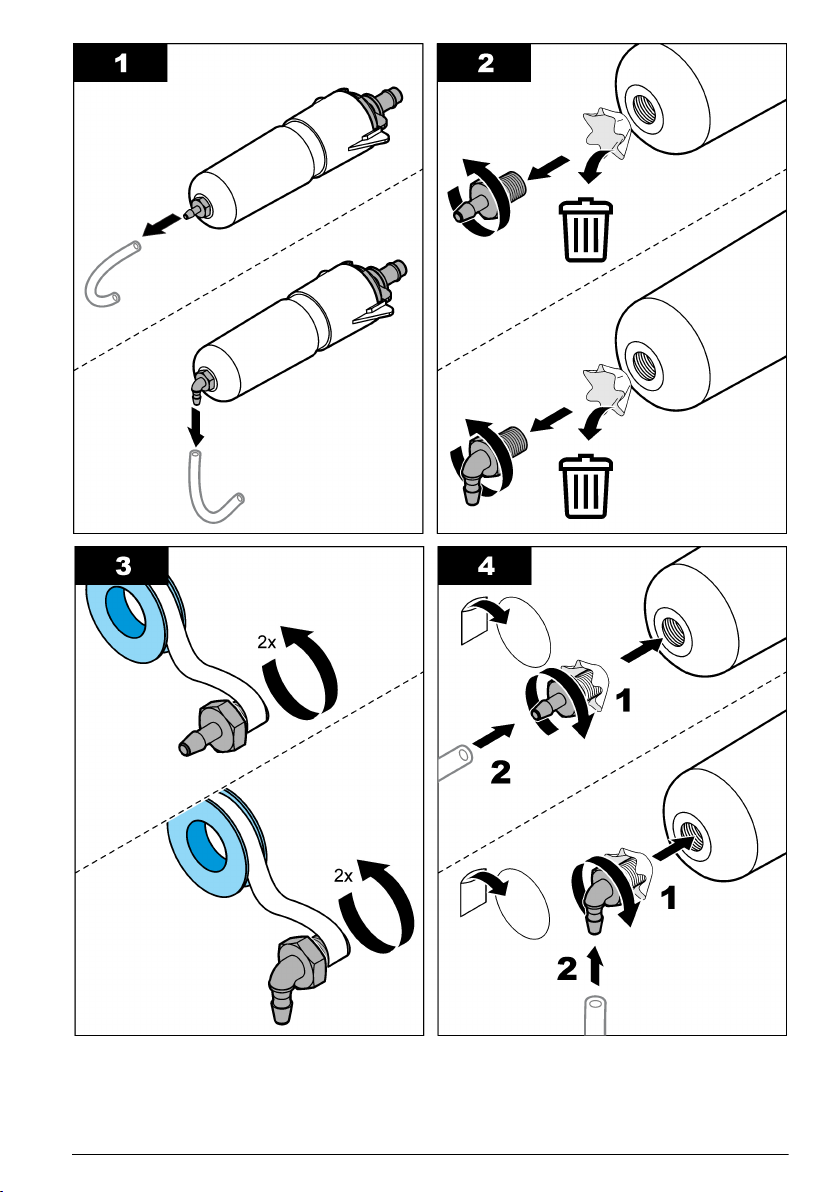 1

2

3

2x

2x

4

1

2

1

2