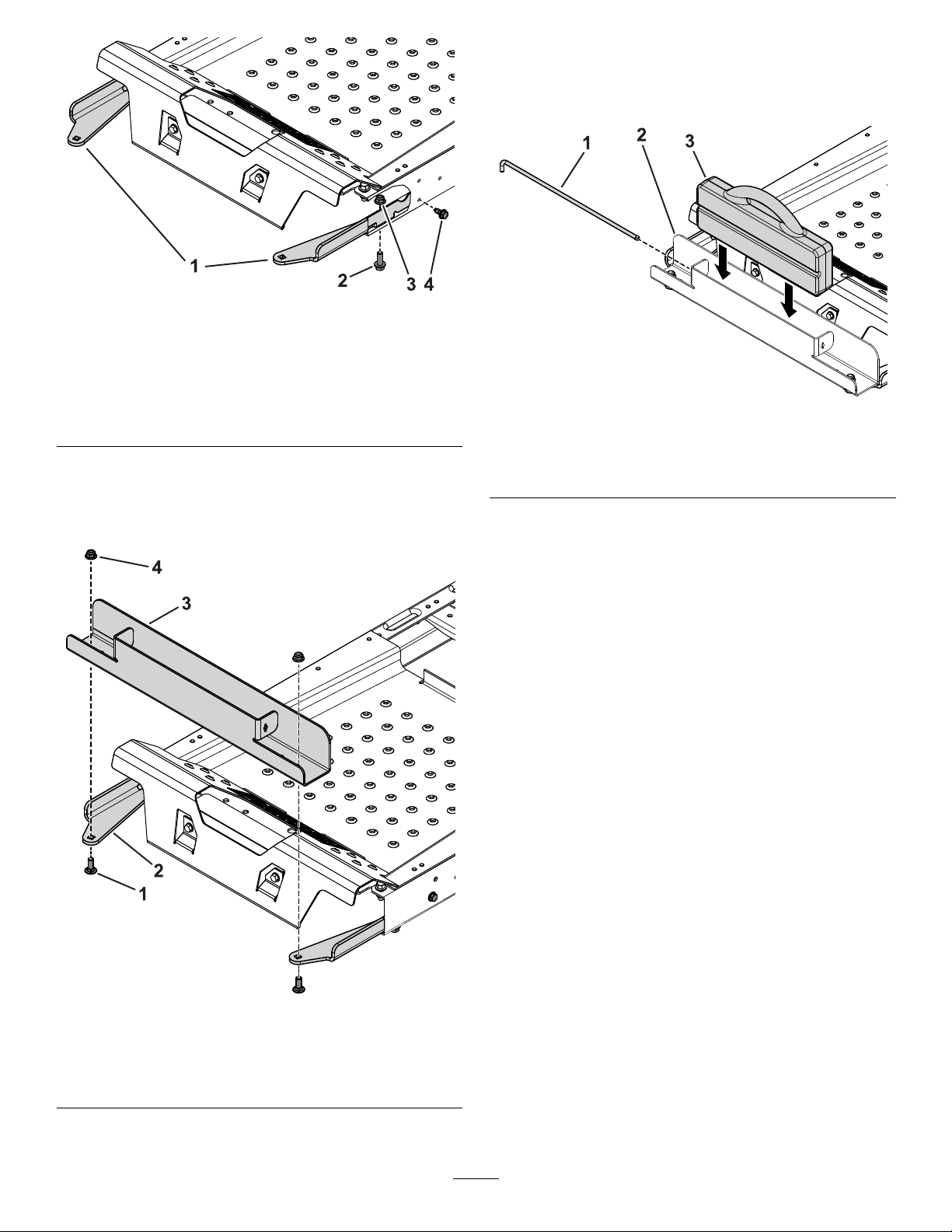 1
2
3
4

4
3
2
1

1
2
3