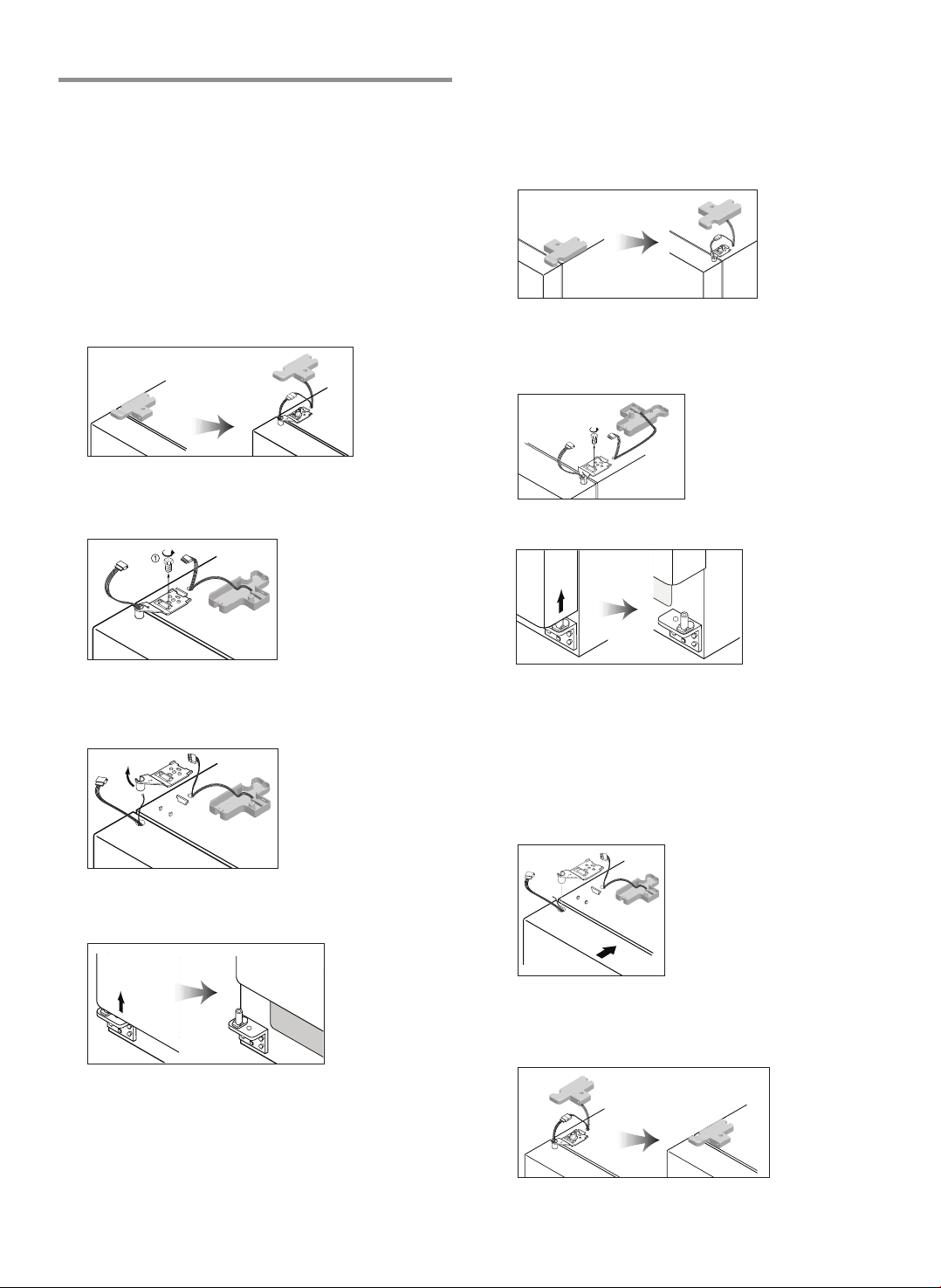 ①