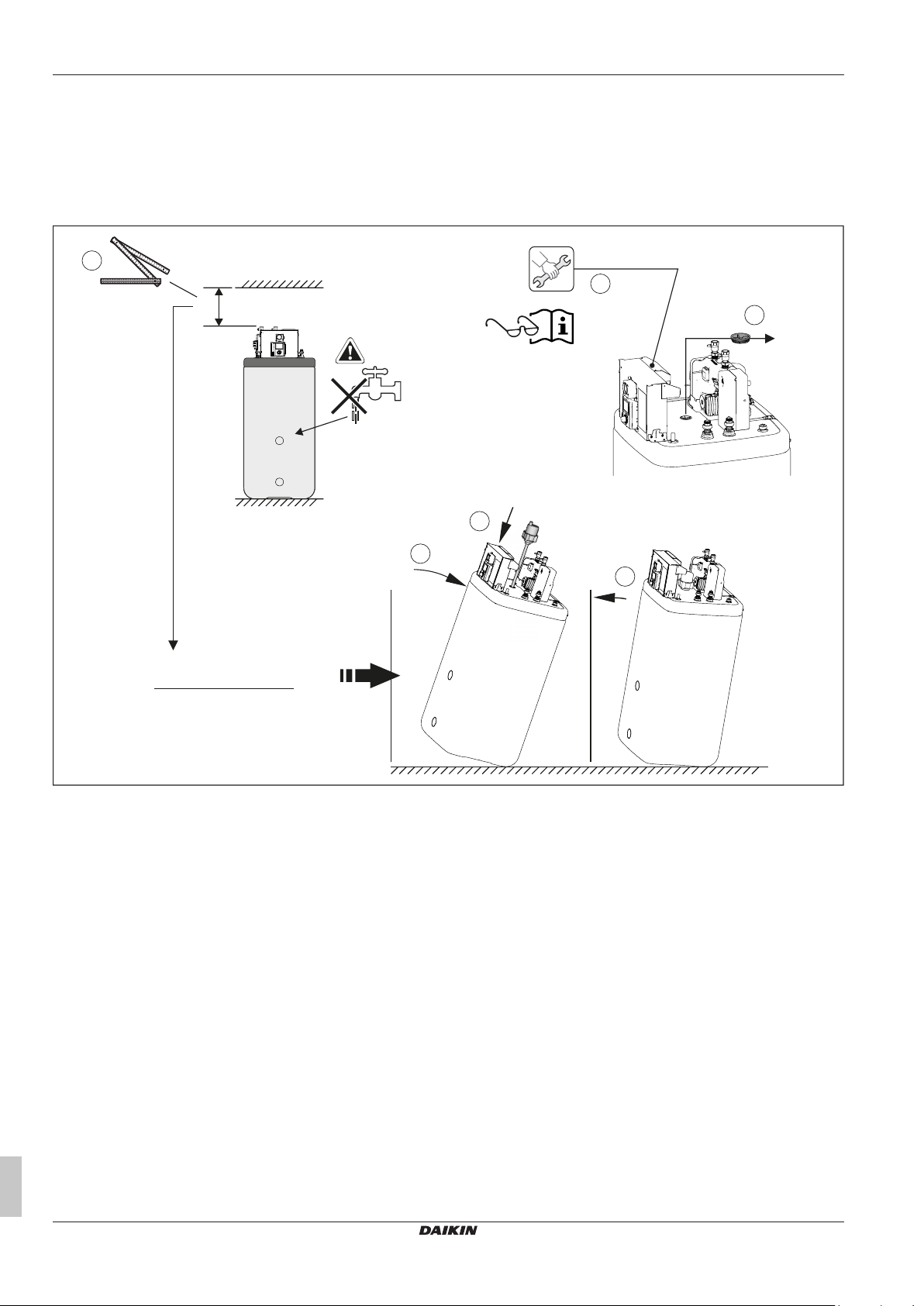 DAIKIN